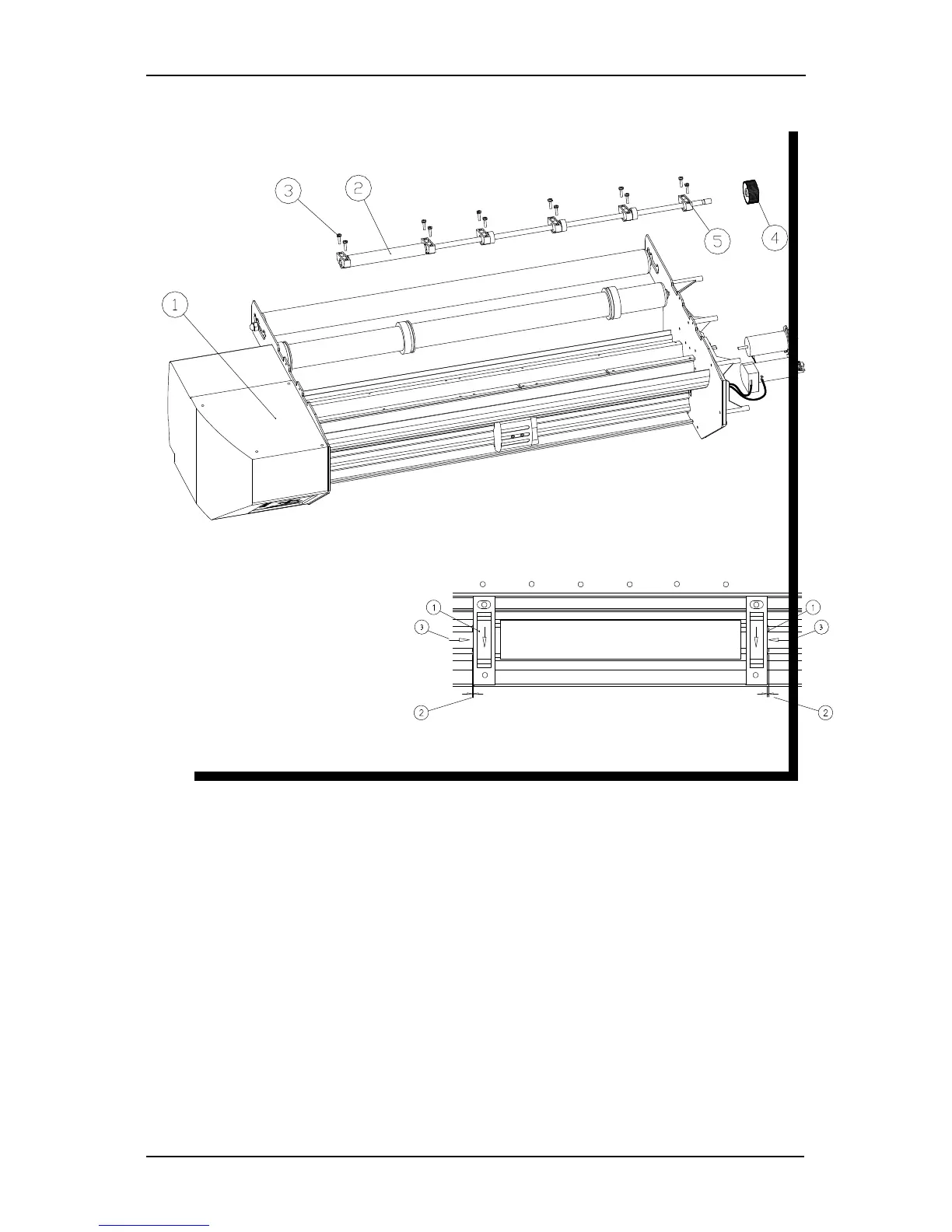 3
2
5
4
1
1
1
3
3
2
2