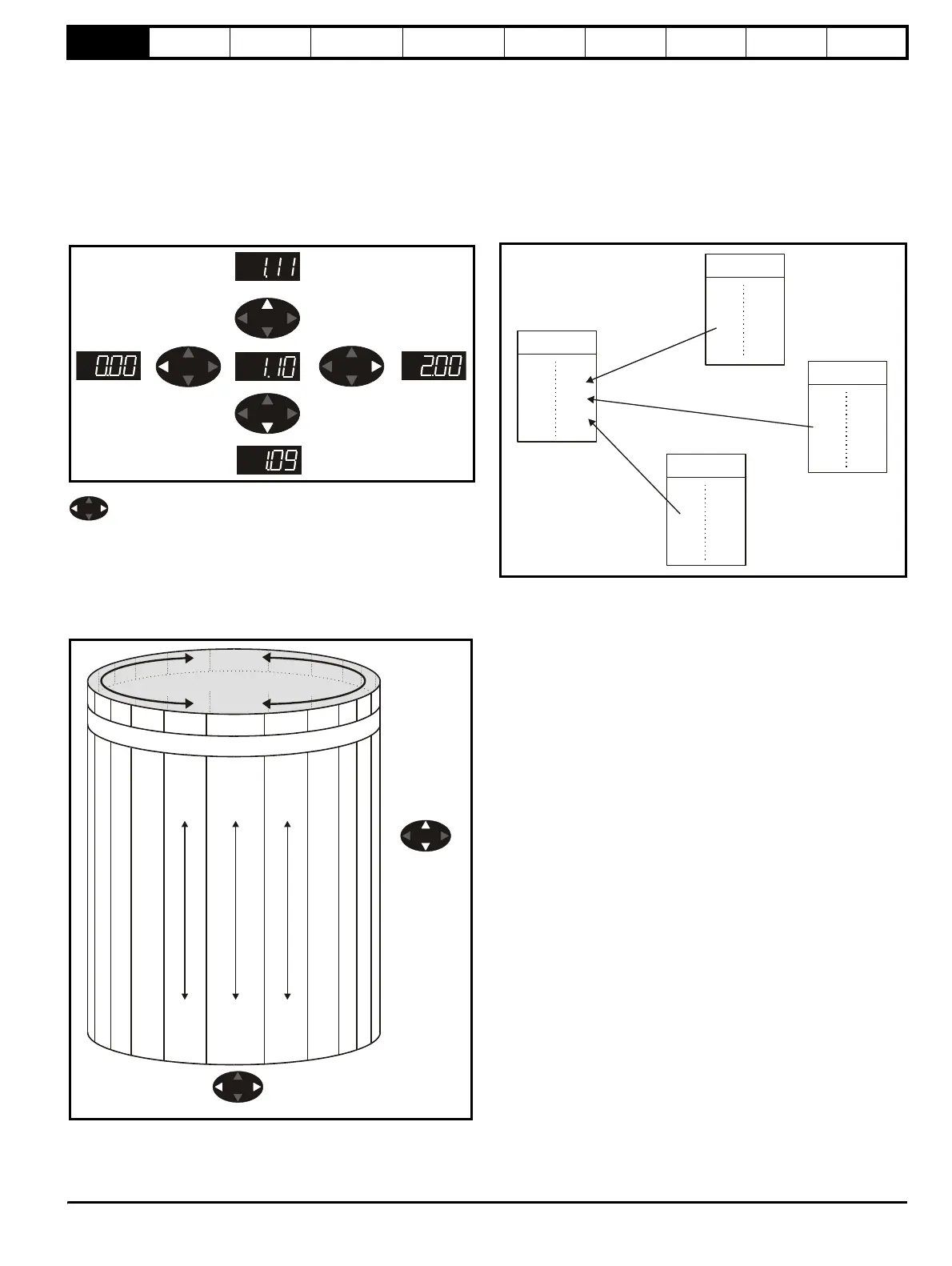 1.11

0.00

1.10

2.00

1.09