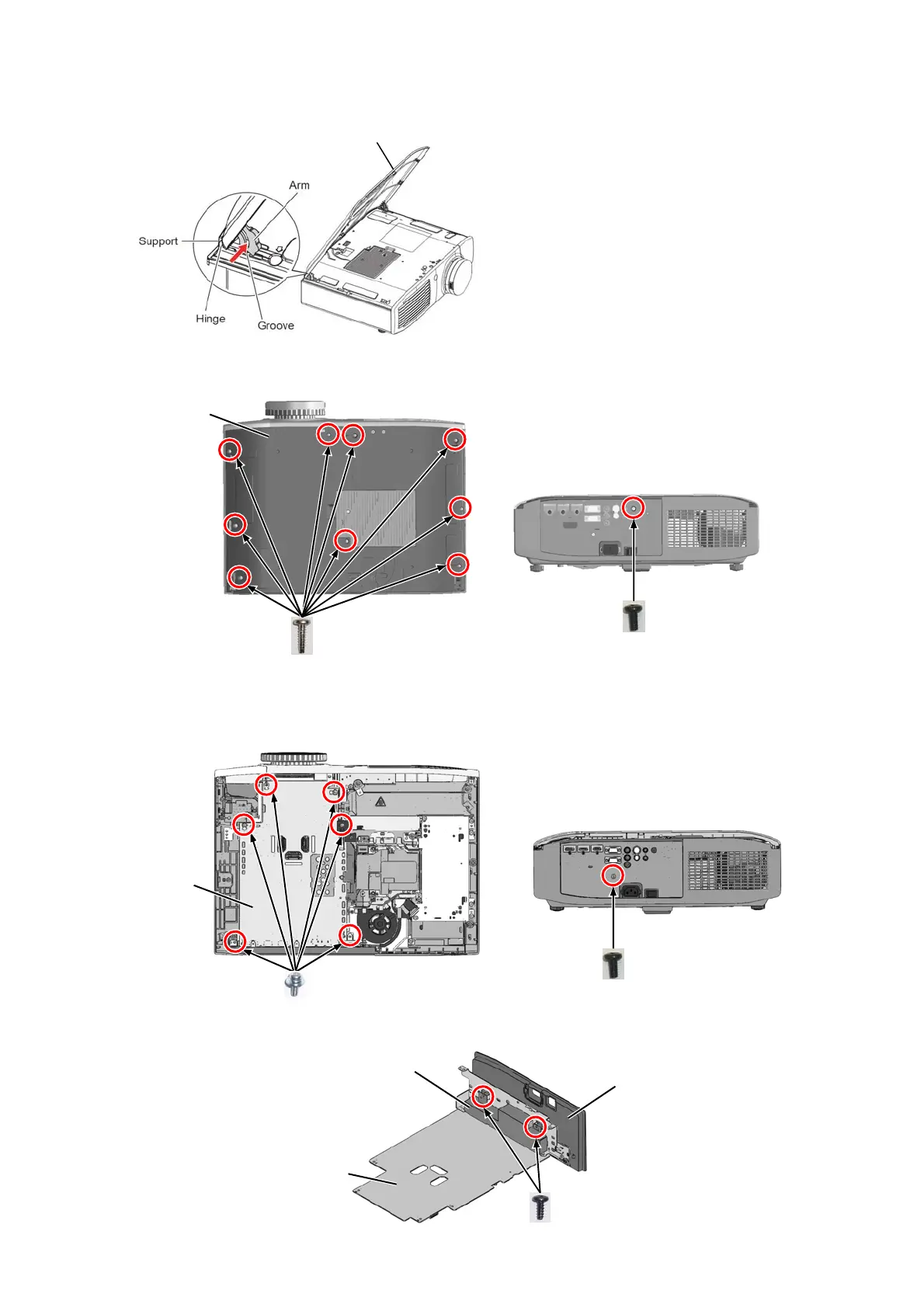 Arm

Support

Hinge

Groove