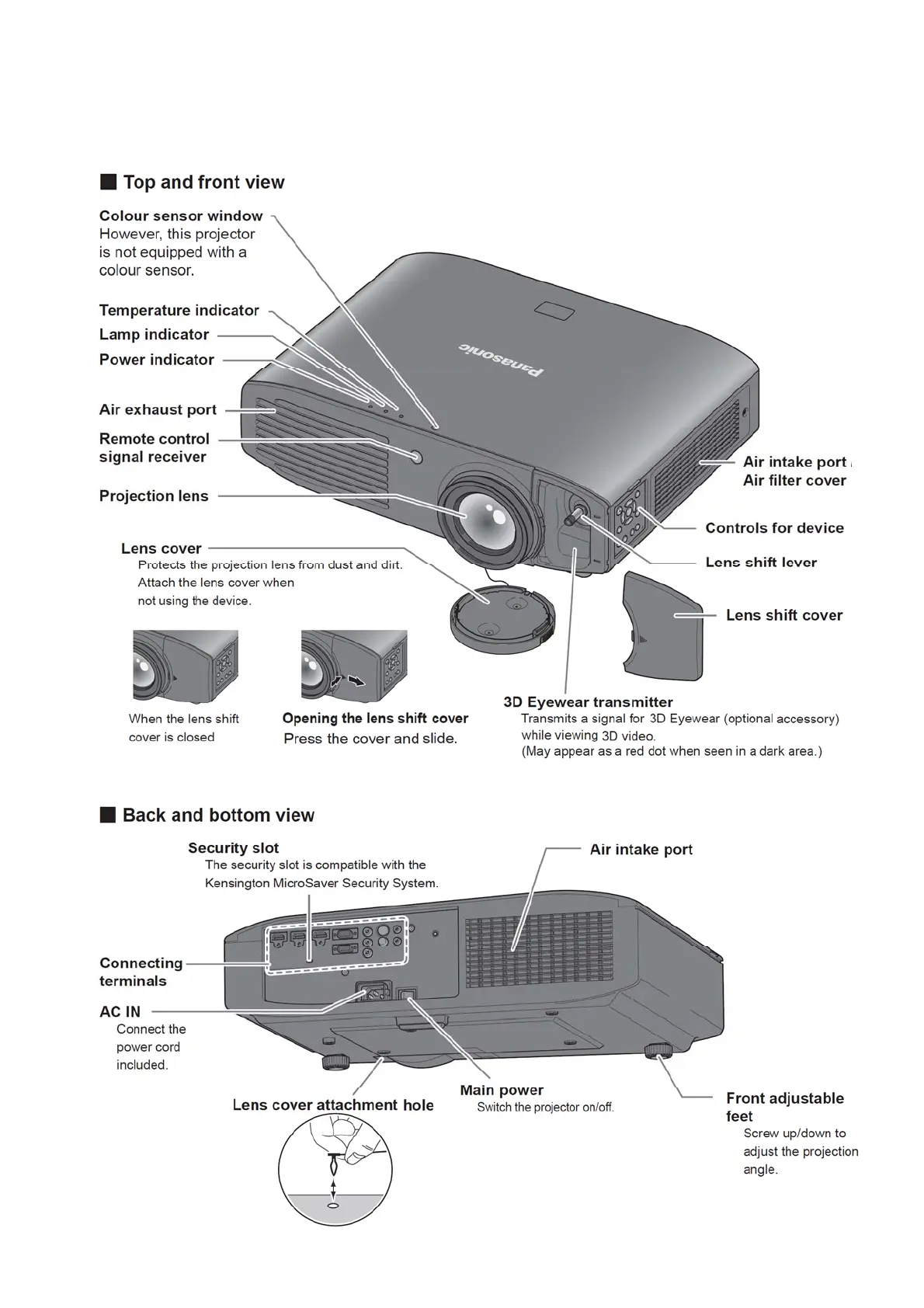 ■ Top and front view

Colour sensor window
However, this projector is not equipped with a colour sensor.

Temperature indicator

Lamp indicator

Power indicator

Air exhaust port

Remote control signal receiver

Projection lens

Lens cover
Protects the projection lens from dust and dirt. Attach the lens cover when not using the device.

Panasonic

Air intake port / Air filter cover

Controls for device

Lens shift lever

Lens shift cover

When the lens shift cover is closed

Opening the lens shift cover
Press the cover and slide.

3D Eyewear transmitter
Transmits a signal for 3D Eyewear (optional accessory) while viewing 3D video.
(May appear as a red dot when seen in a dark area.)

■ Back and bottom view

Security slot
The security slot is compatible with the Kensington MicroSaver Security System.

Air intake port

Connecting terminals

AC IN
Connect the power cord included.

Lens cover attachment hole

Main power
Switch the projector on/off.

Front adjustable feet
Screw up/down to adjust the projection angle.