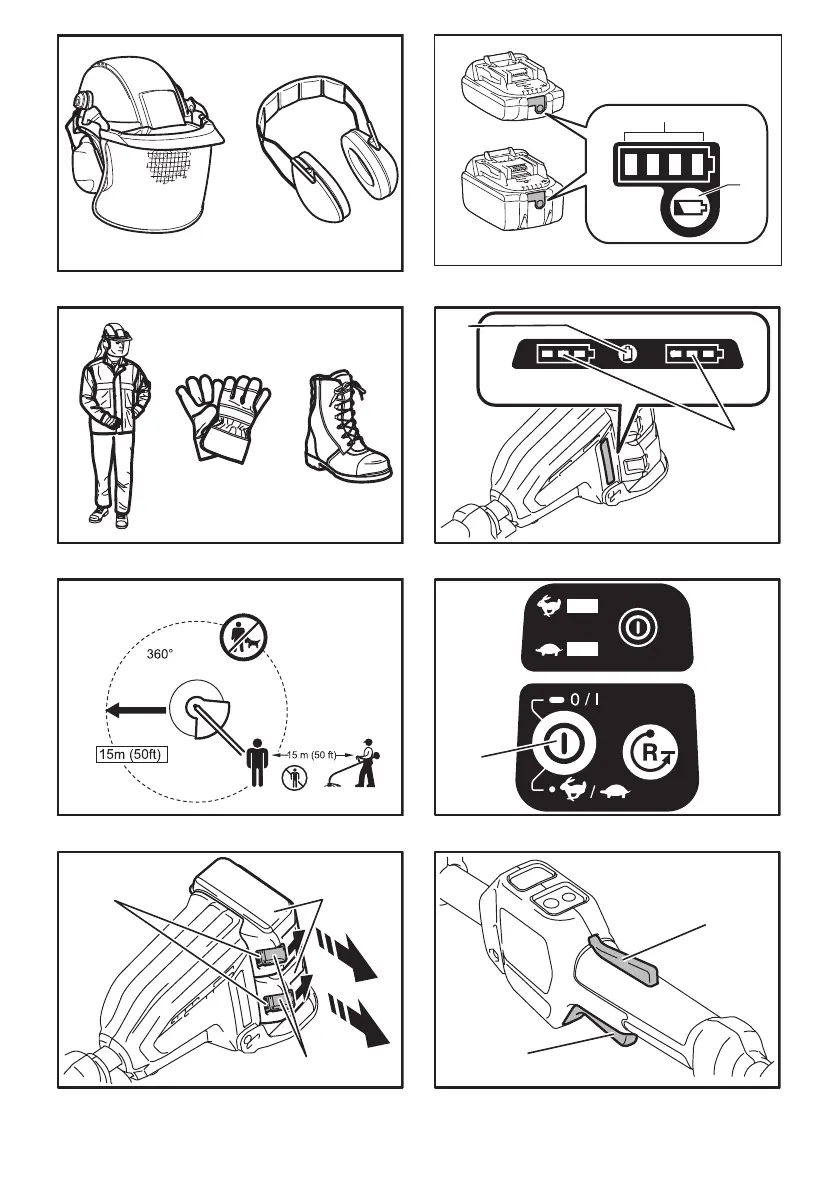 360°

15m (50ft)

15 m (50 ft)

0 / I

R