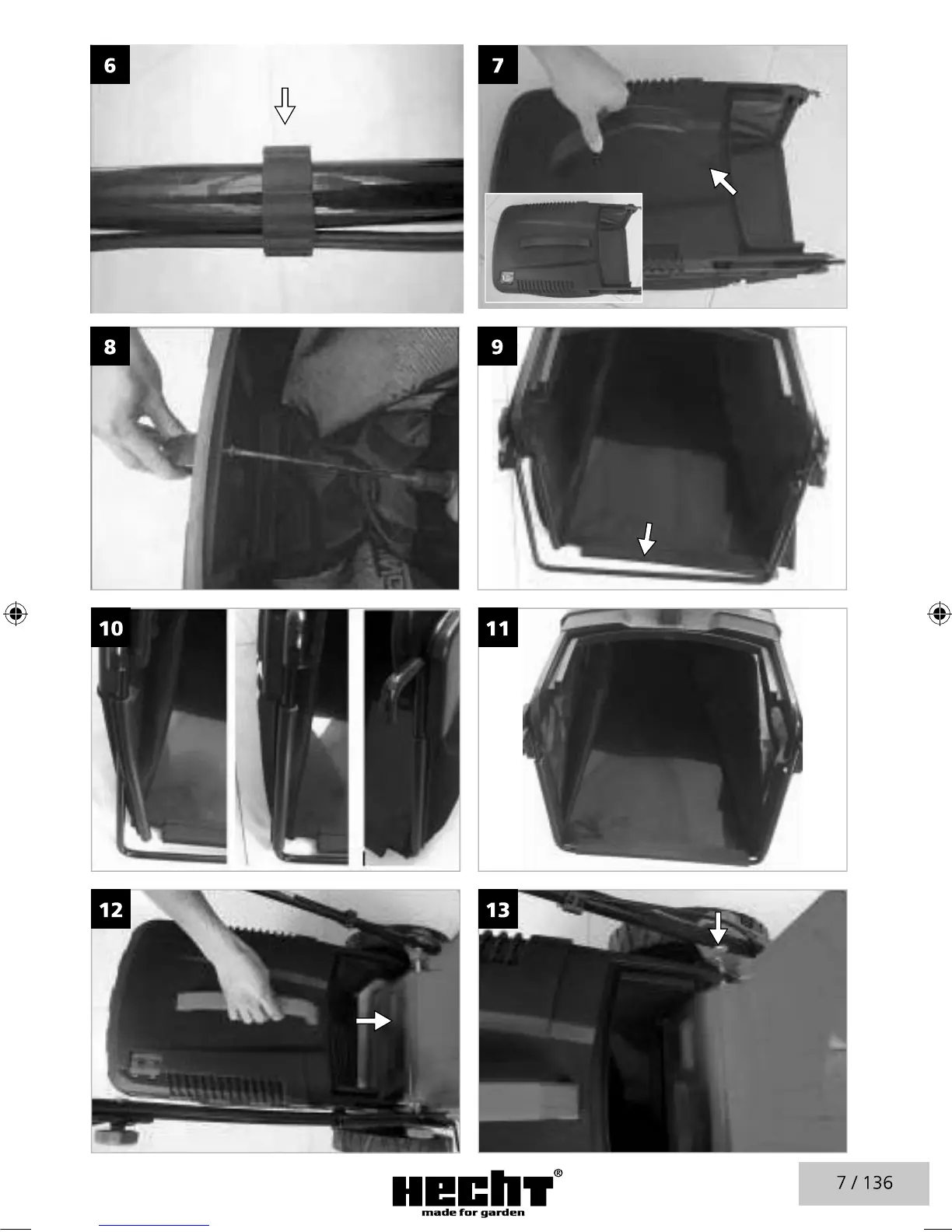 6

7

8

9

10

11

12

13

HECHT®
made for garden

7 / 136