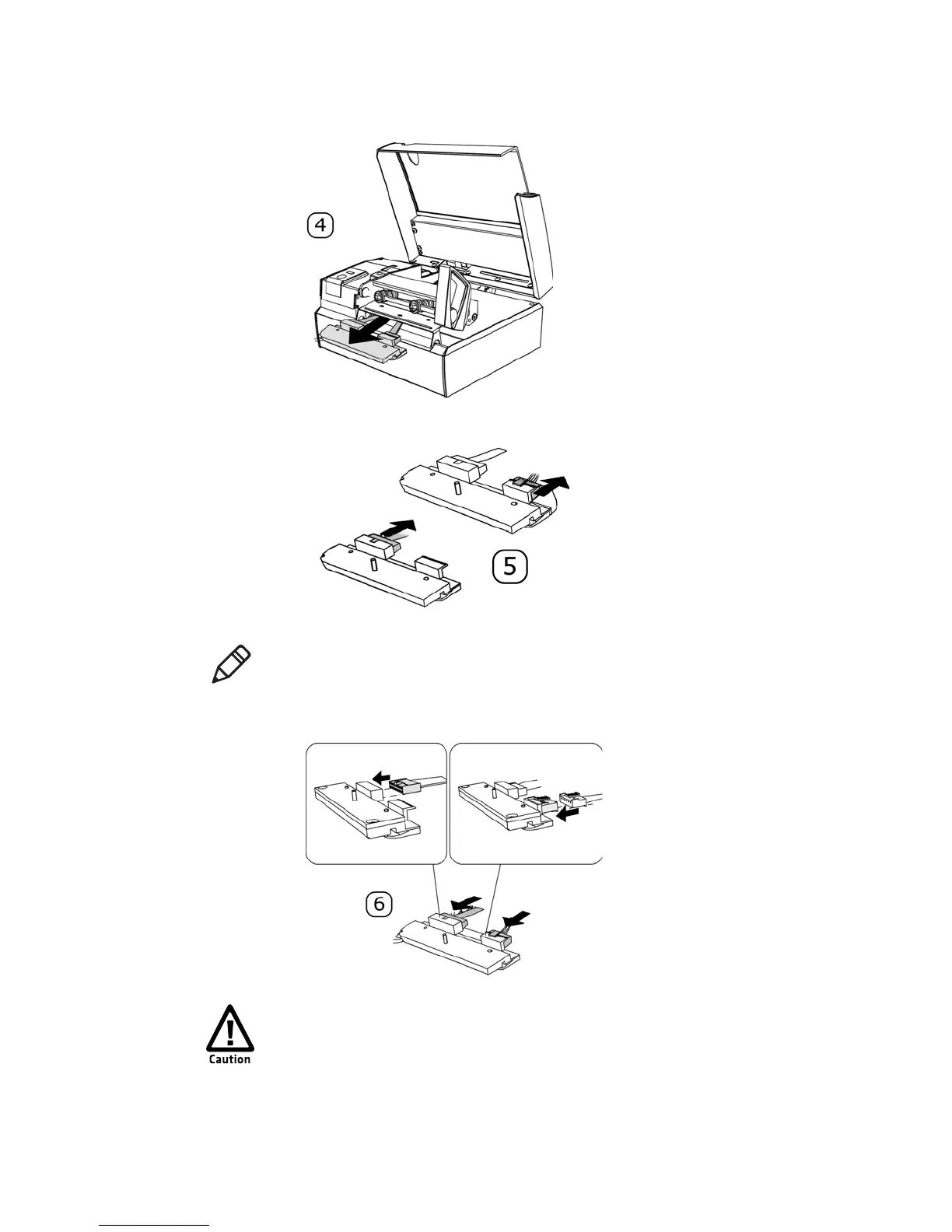 4

5

6

Caution