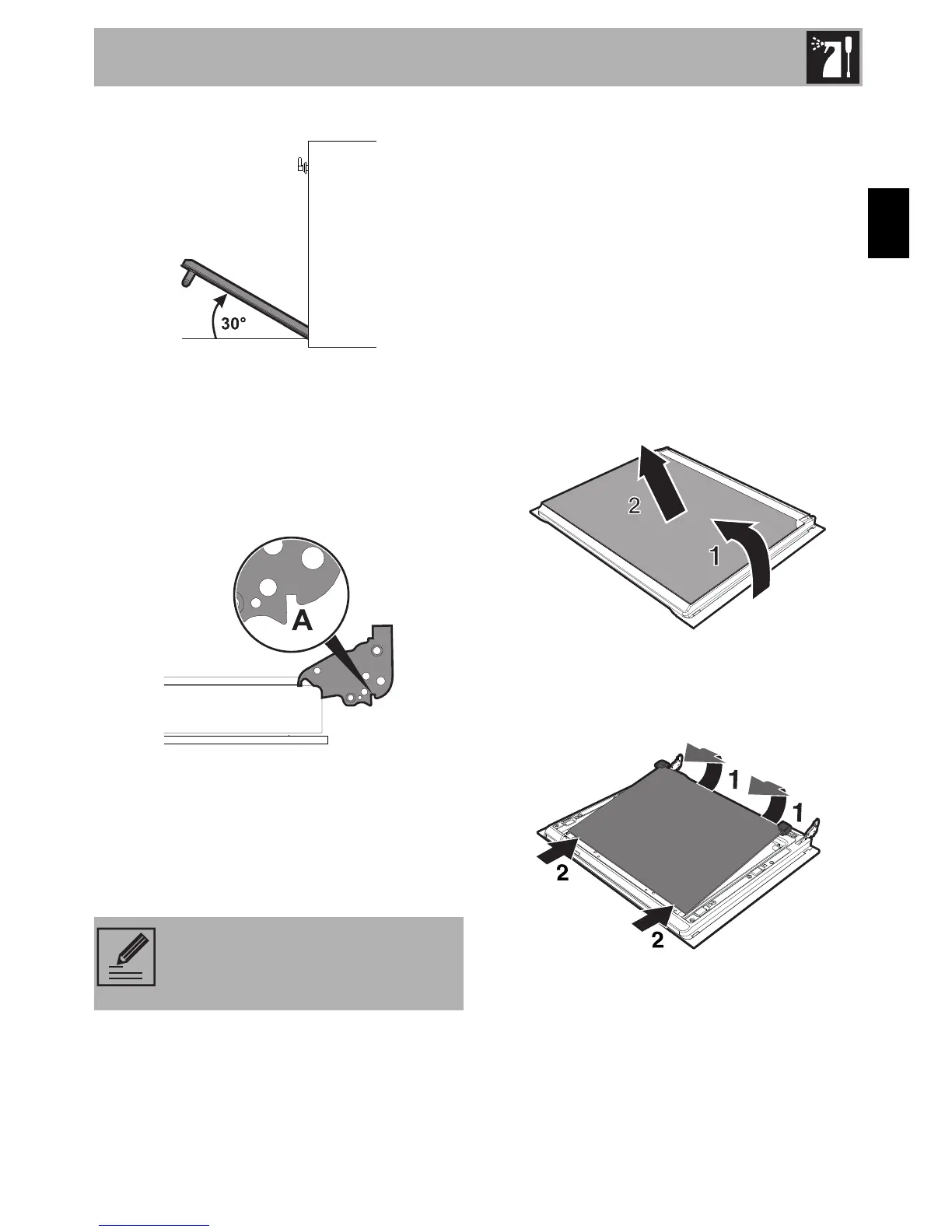 30°

A

2

1

1

1

2

2