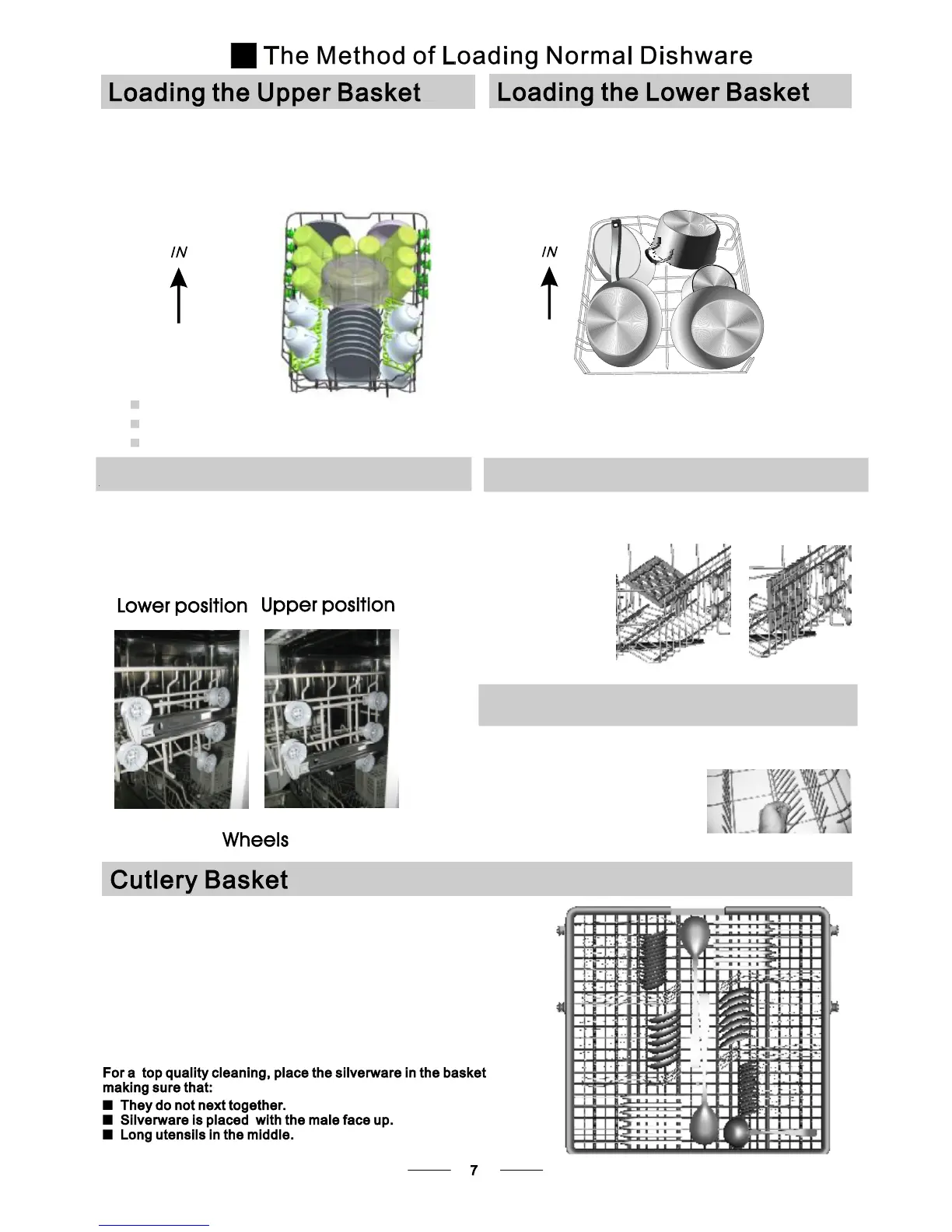 The Method of Loading Normal Dishware

Loading the Upper Basket

IN

Lower position Upper position

Wheels

Loading the Lower Basket

IN

Cutlery Basket

For a top quality cleaning, place the silverware in the basket making sure that:

■ They do not next together.
■ Silverware is placed with the male face up.
■ Long utensils in the middle.

7