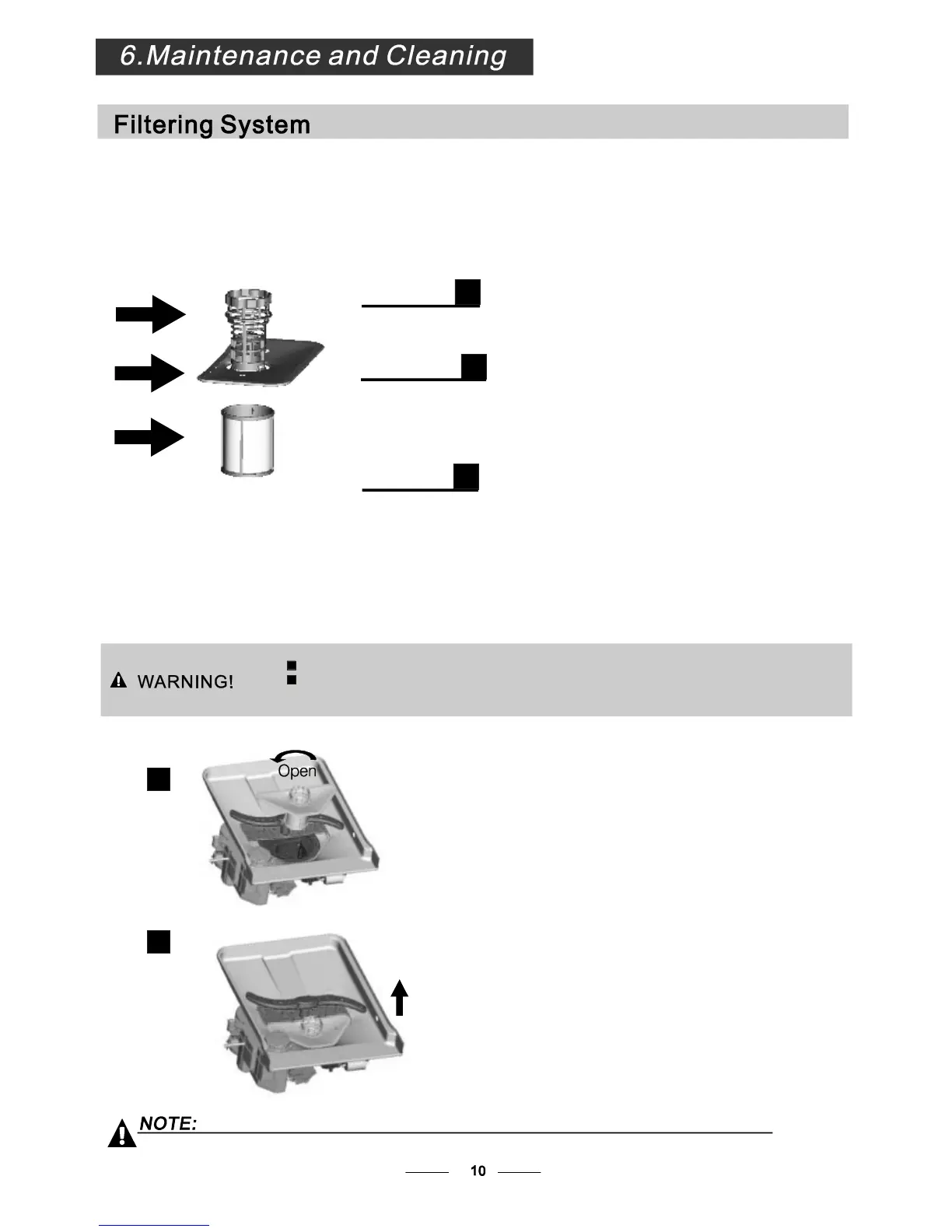 6.Maintenance and Cleaning

Filtering System

WARNING!

Open

NOTE:

10