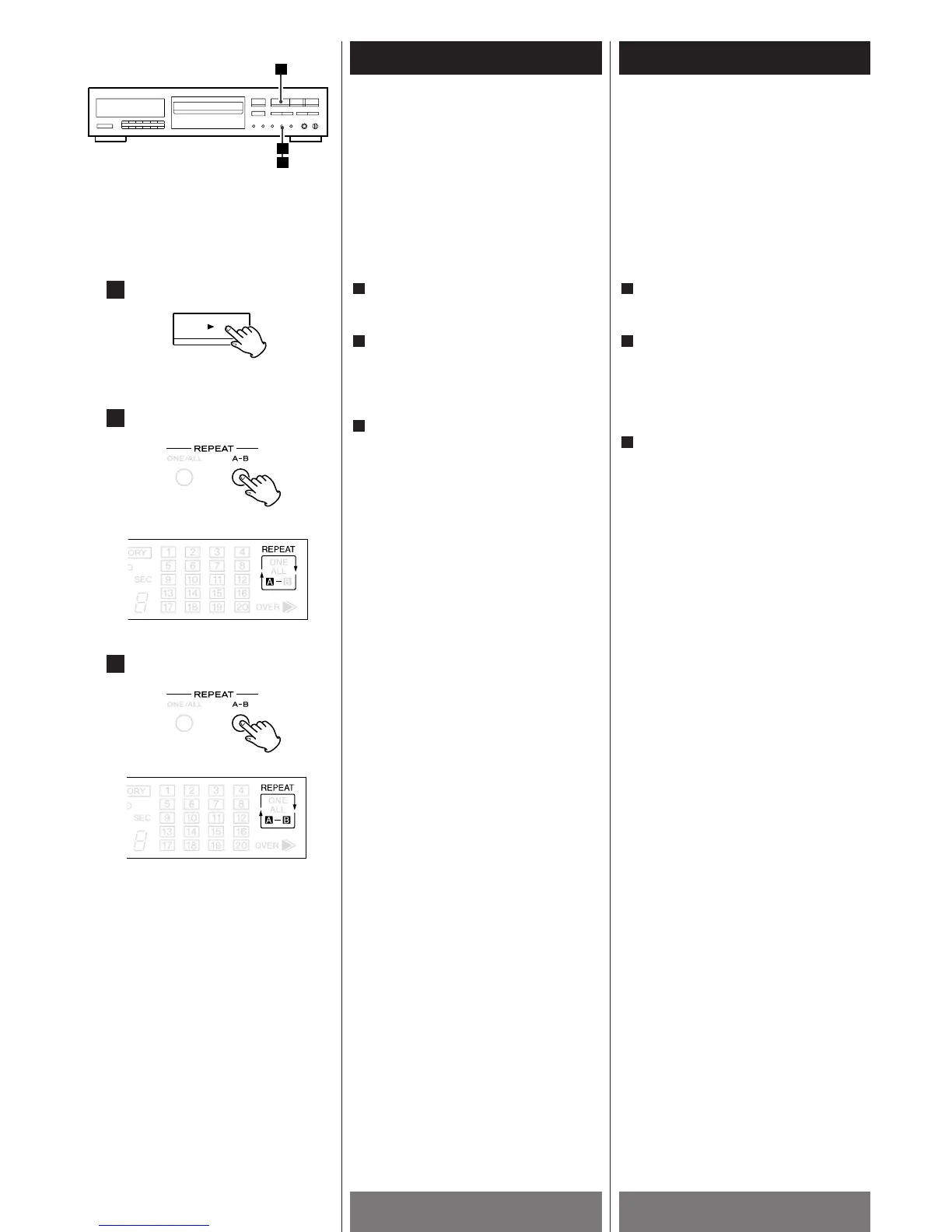 REPEAT
ONE/ALL
A-B

ORY
SEC
1 2 3 4
5 6 7 8
9 10 11 12
13 14 15 16
17 18 19 20
REPEAT
ONE
ALL
A – B
OVER

REPEAT
ONE/ALL
A-B

ORY
SEC
1 2 3 4
5 6 7 8
9 10 11 12
13 14 15 16
17 18 19 20
REPEAT
ONE
ALL
A – B
OVER