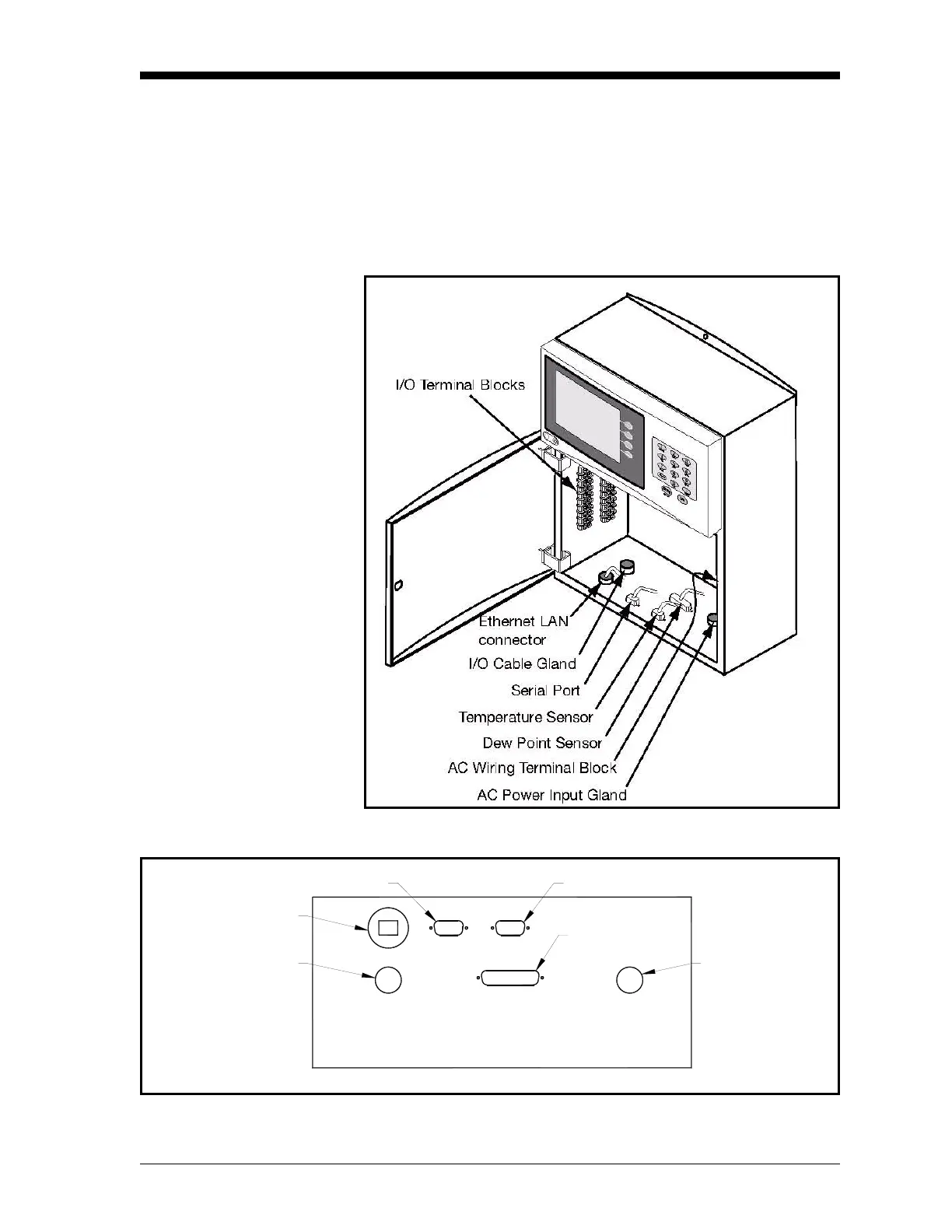 I/O Terminal Blocks

Ethernet LAN connector

I/O Cable Gland

Serial Port

Temperature Sensor

Dew Point Sensor

AC Wiring Terminal Block

AC Power Input Gland