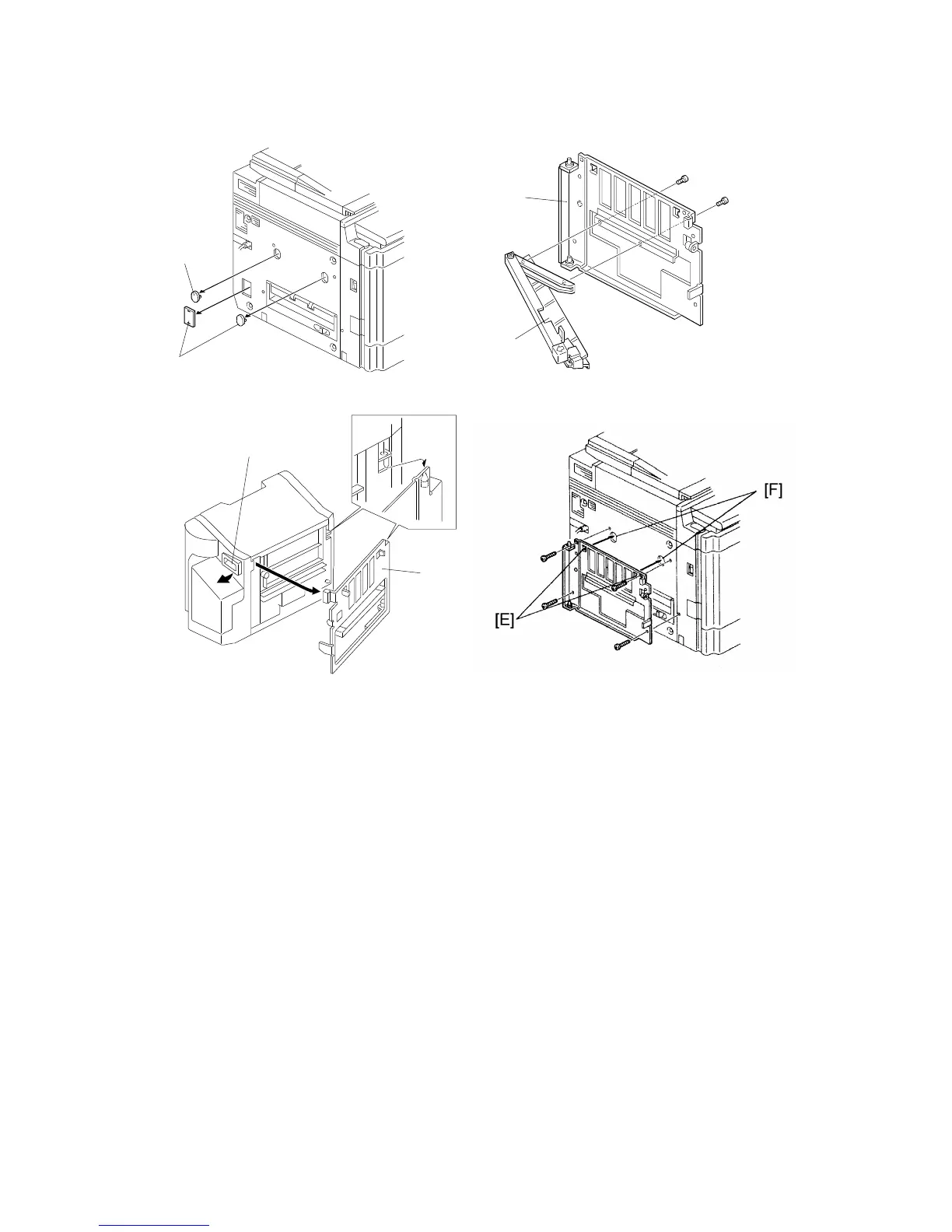 [F]

[E]