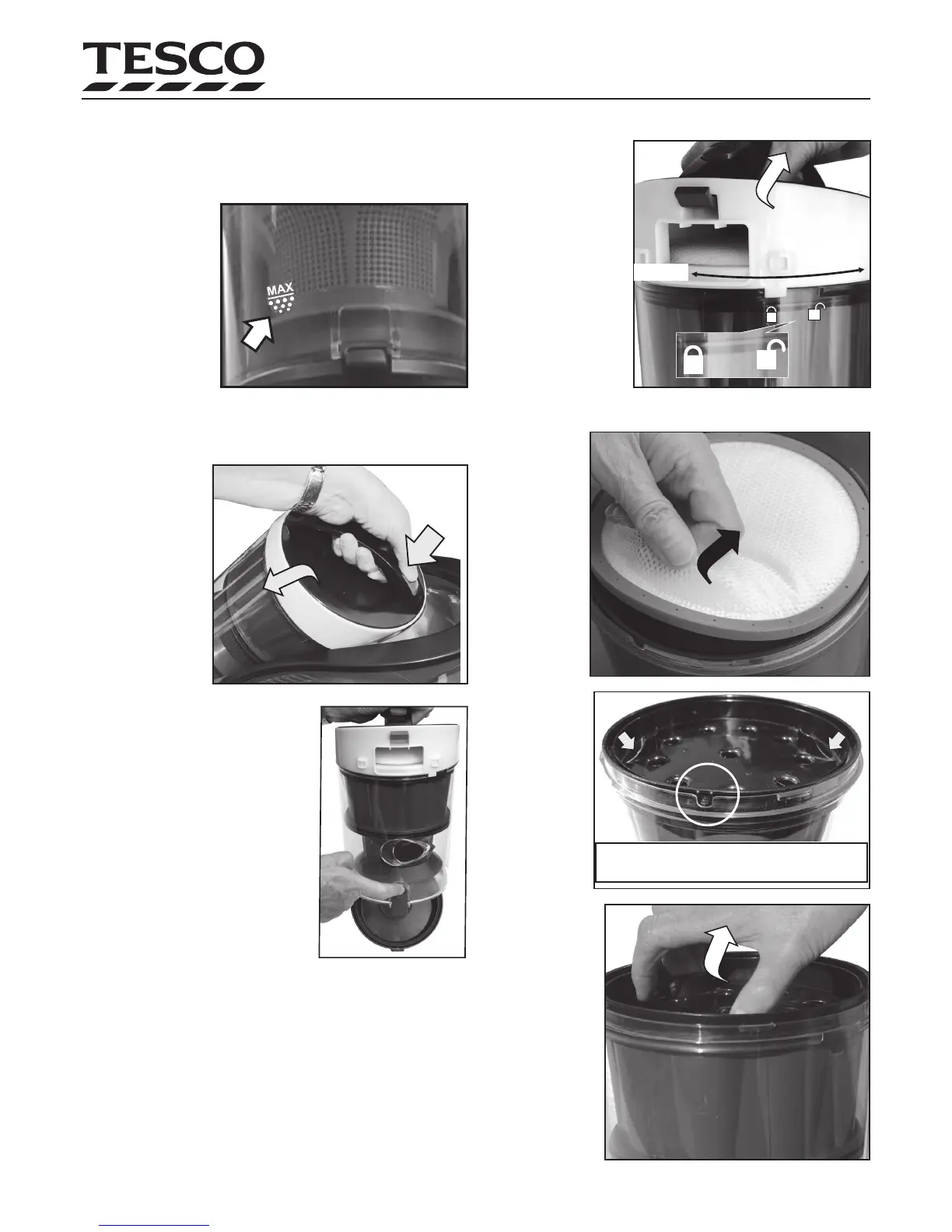 TESCO

MAX