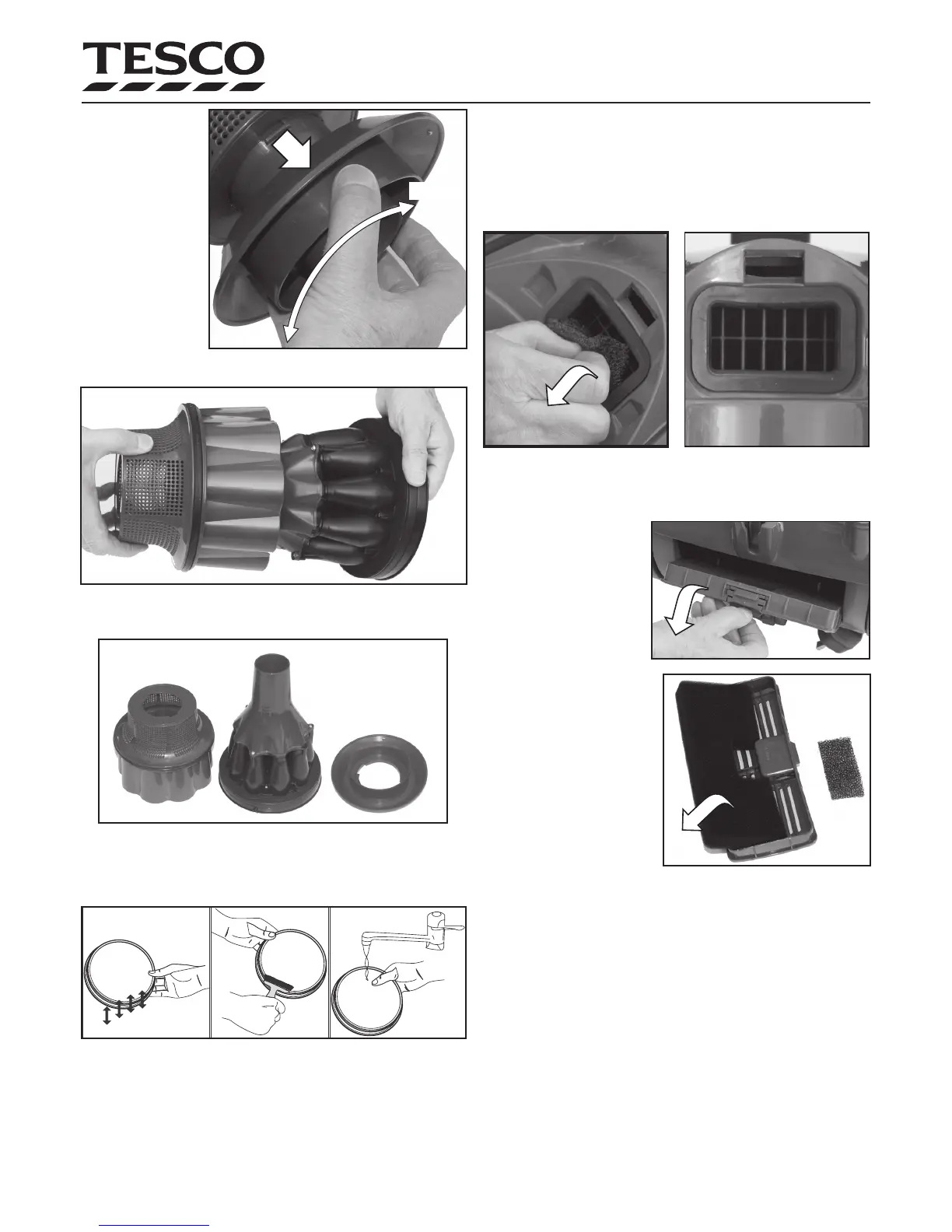 TESCO