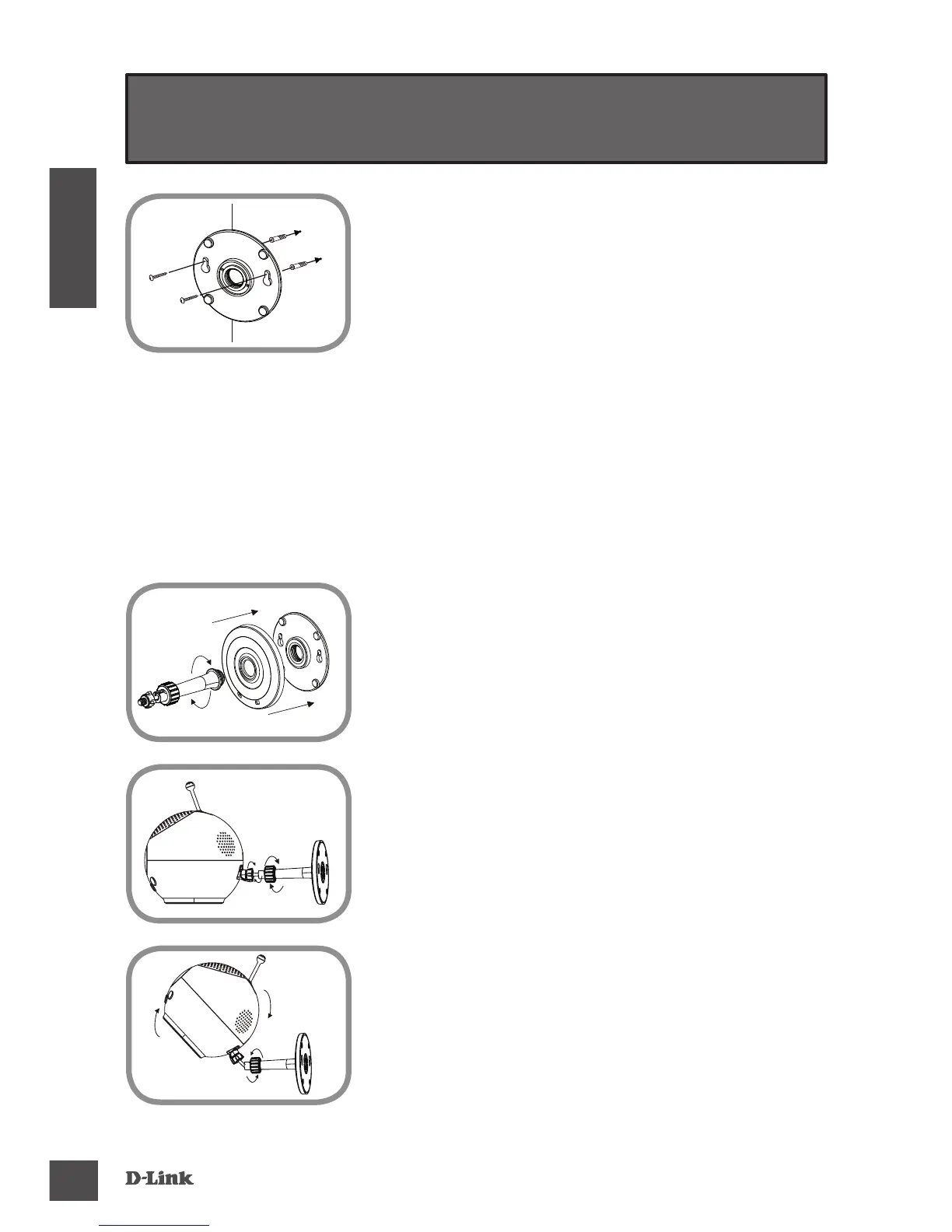 D-Link