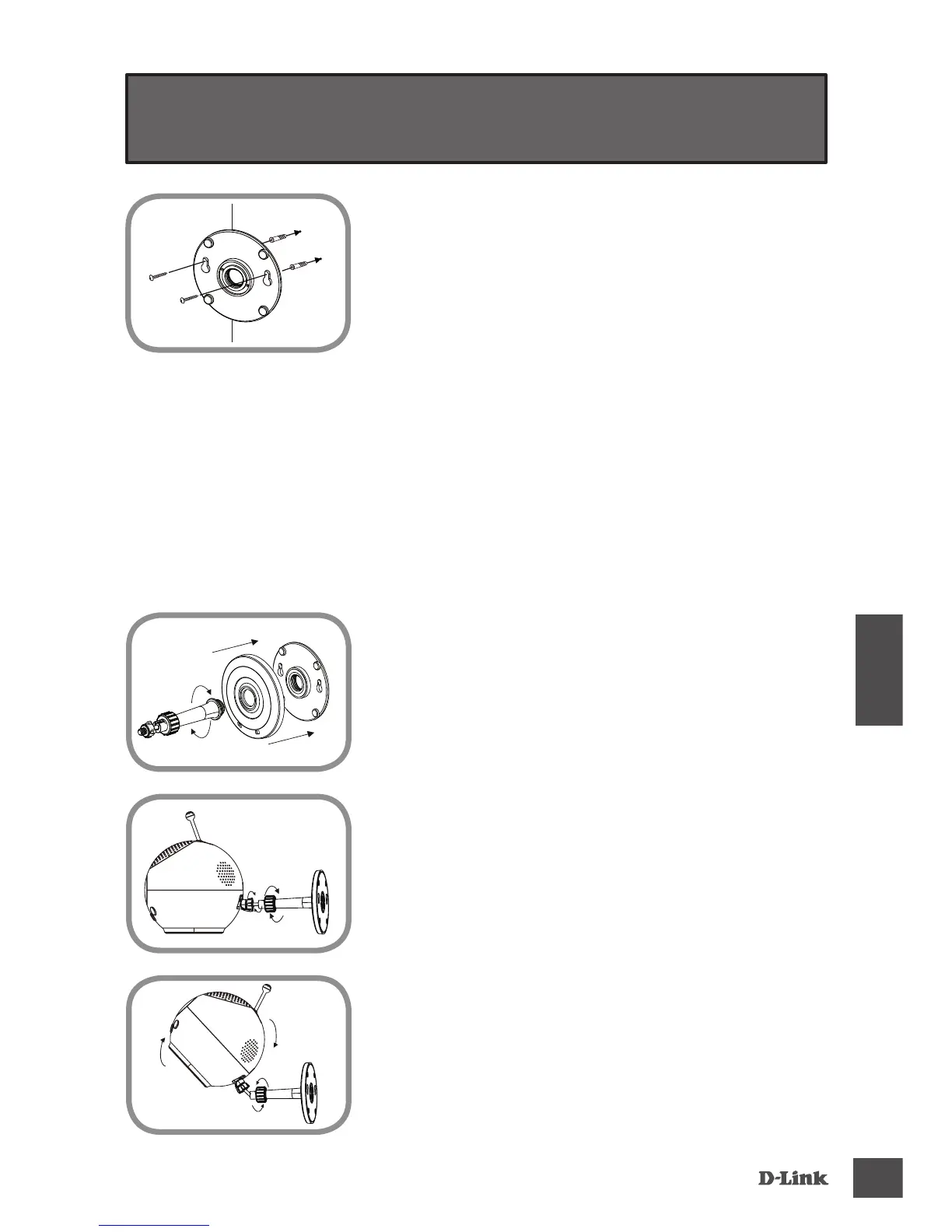 D-Link