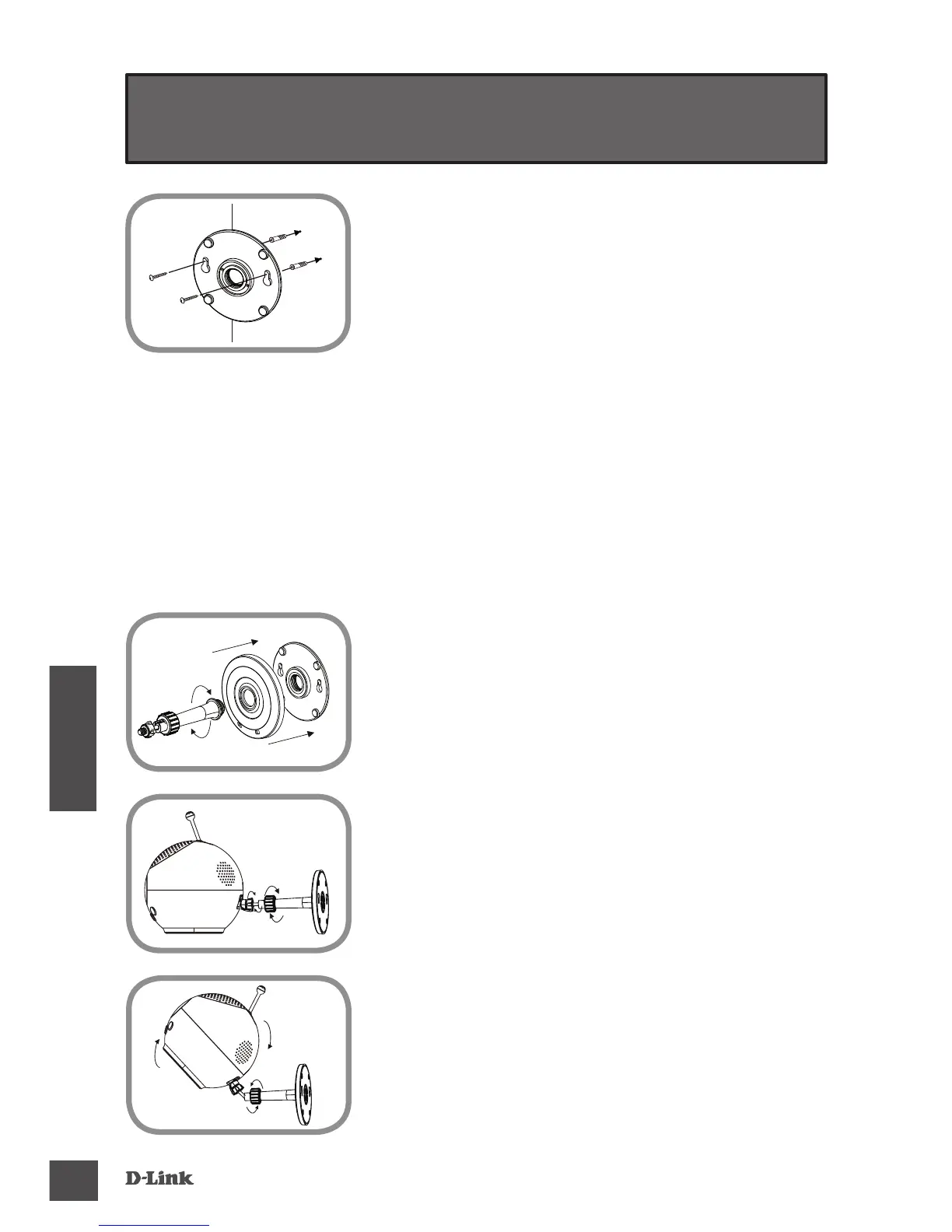 D-Link