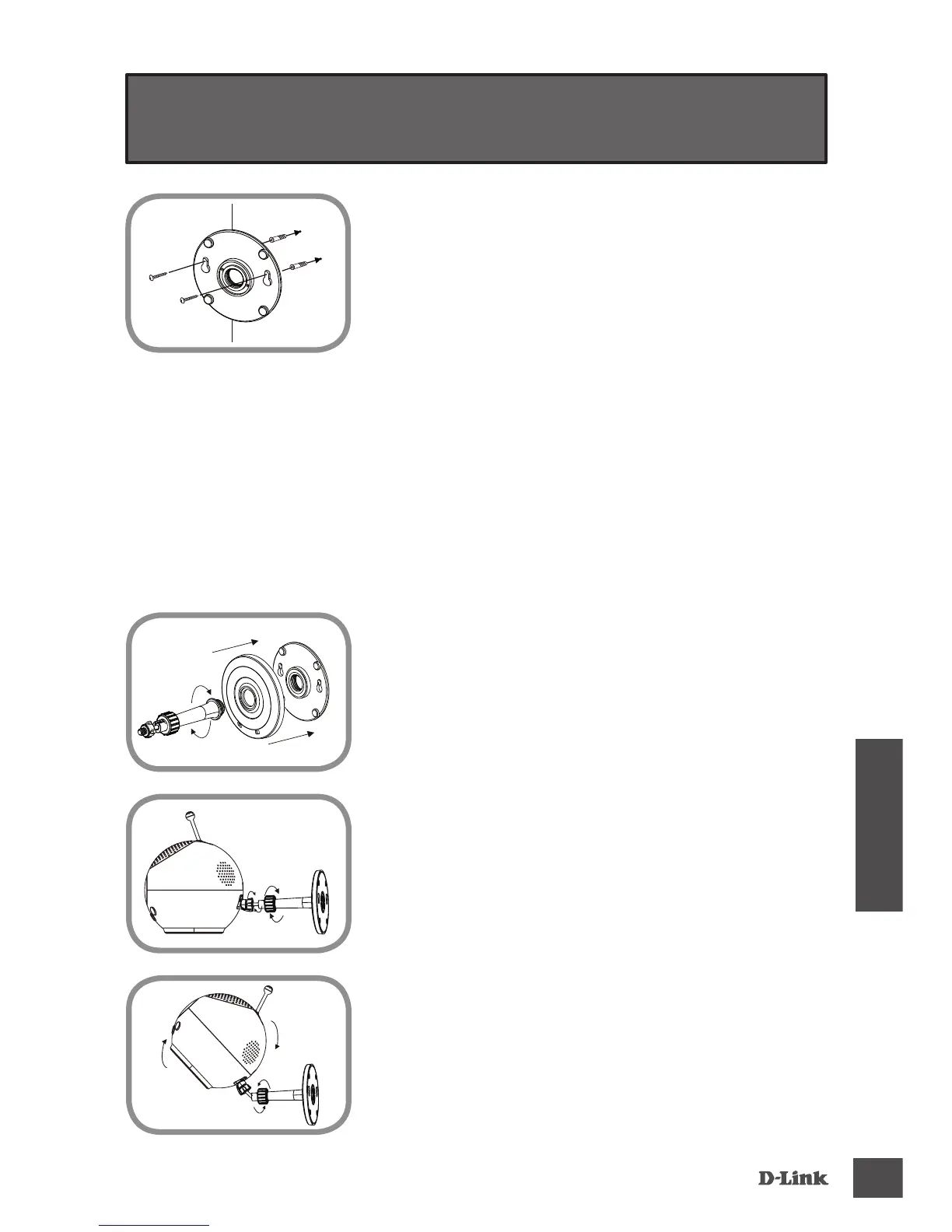 D-Link