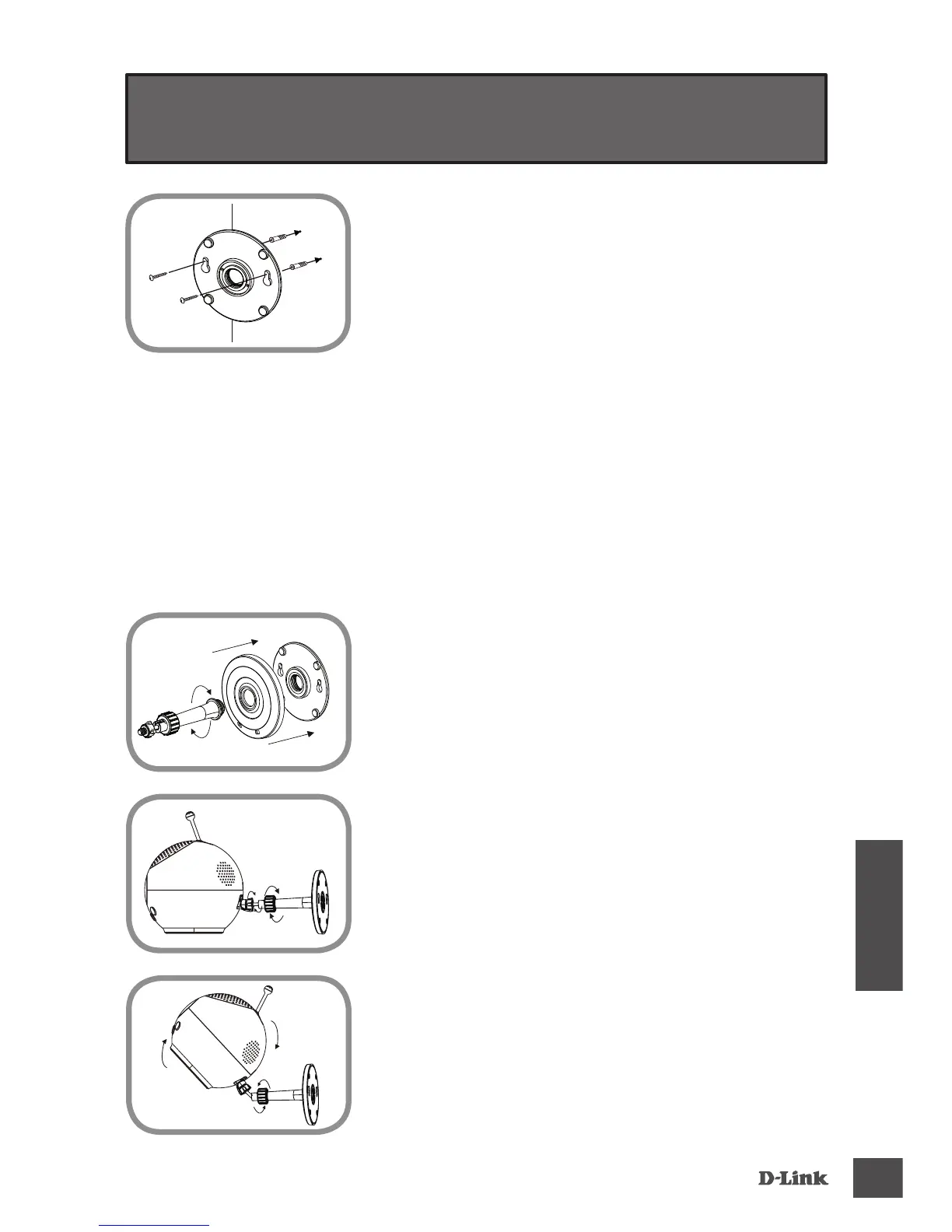 D-Link