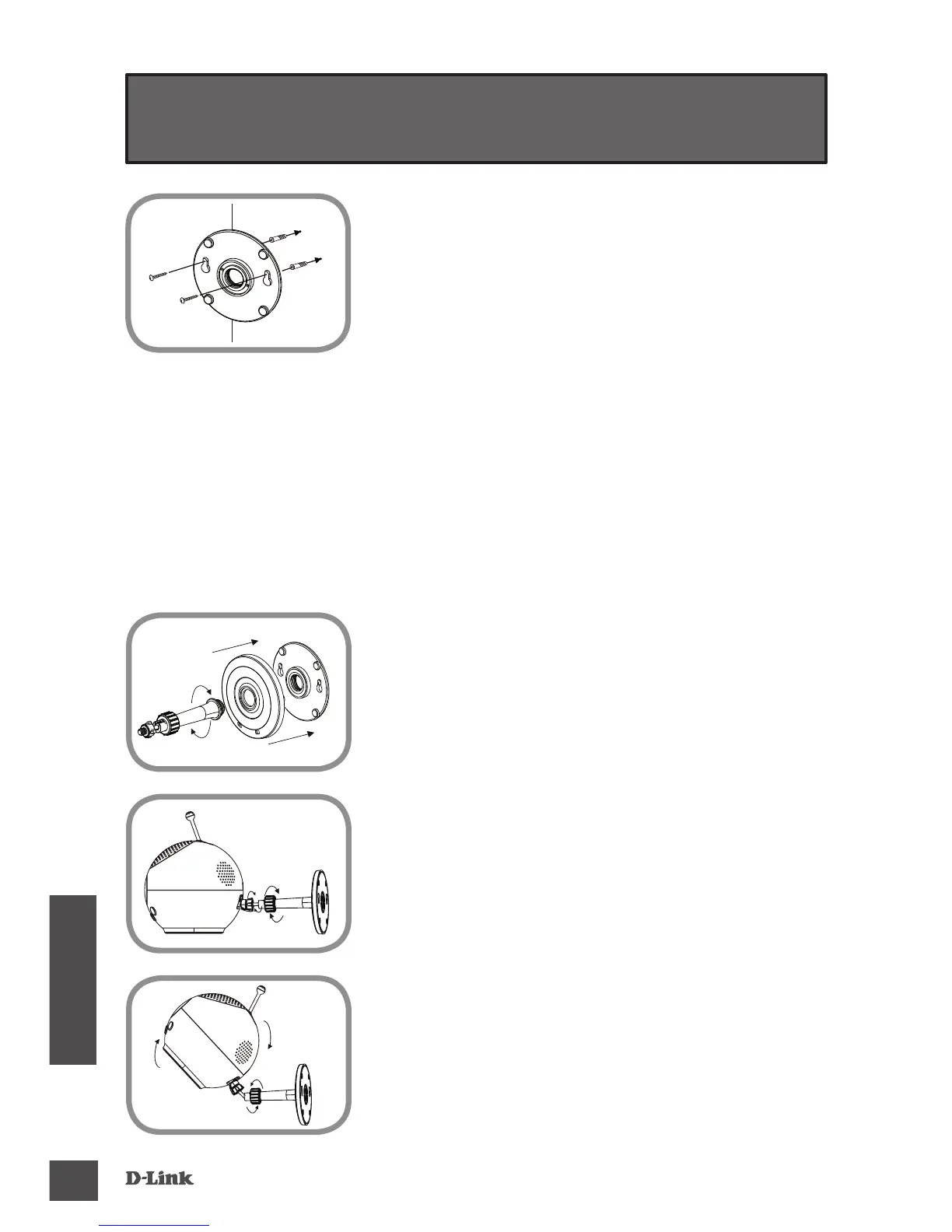 D-Link