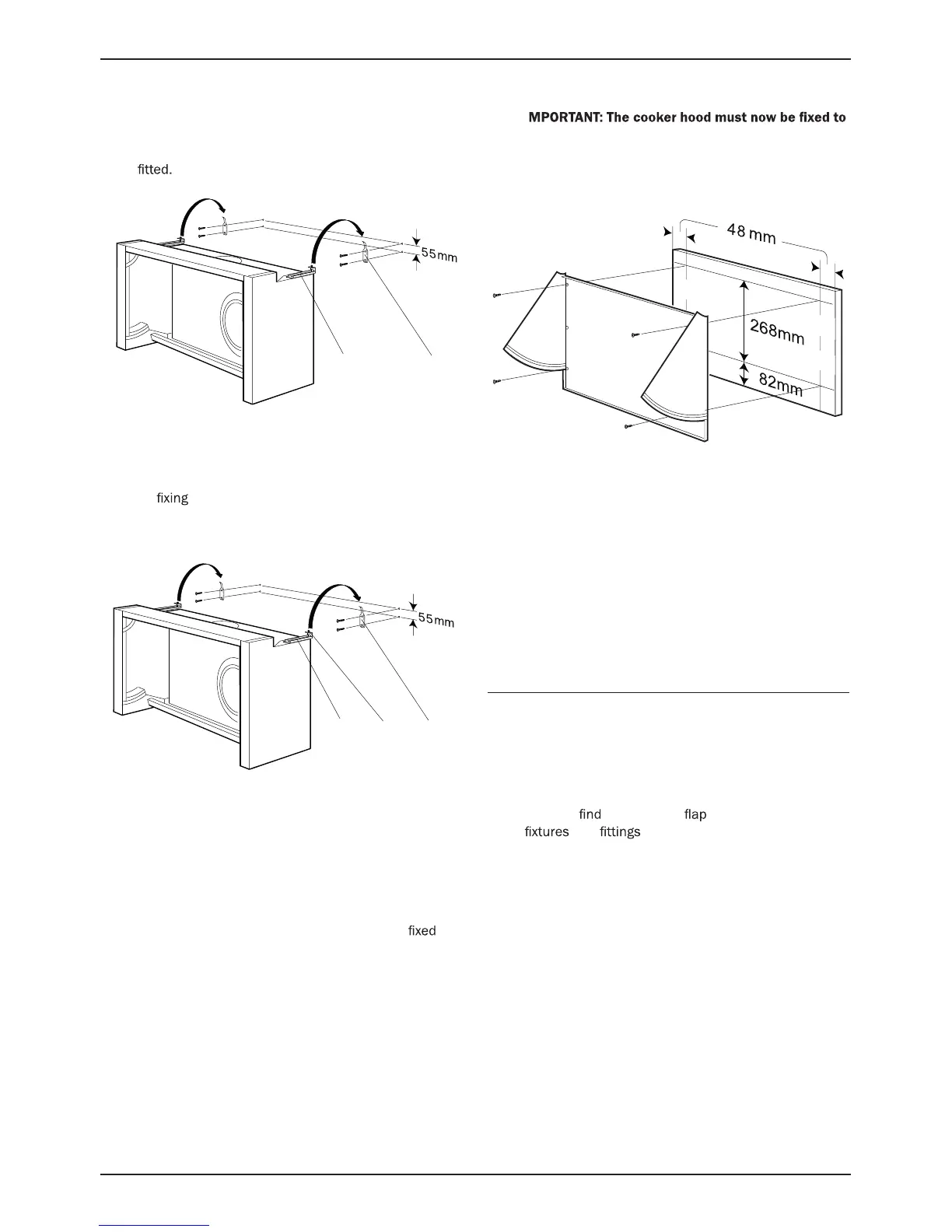 MPORTANT: The cooker hood must now be fixed to

fitted.

55mm

48 mm

268mm

82mm

fixing

55mm

find flap

fixtures fittings

fixed