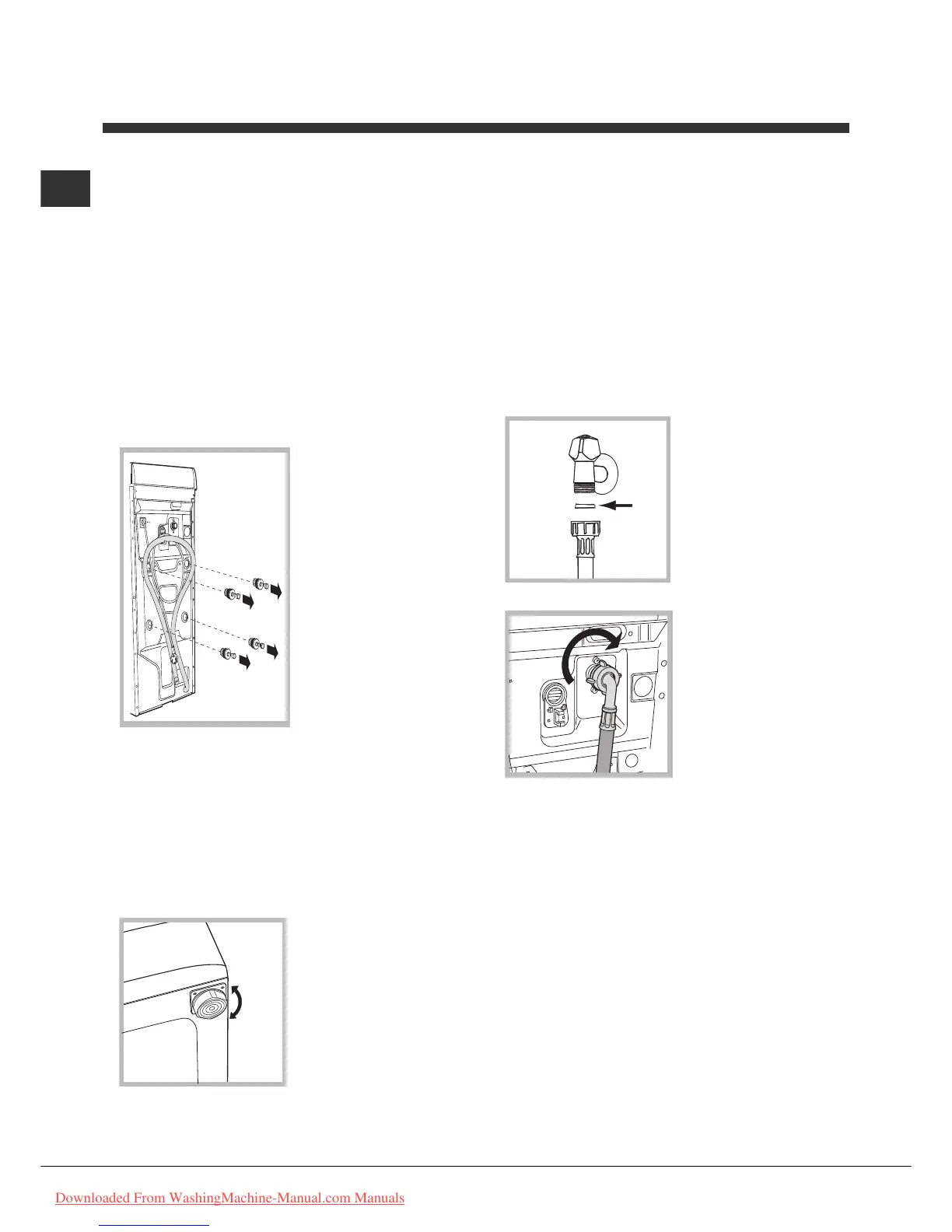 Downloaded From WashingMachine-Manual.com Manuals