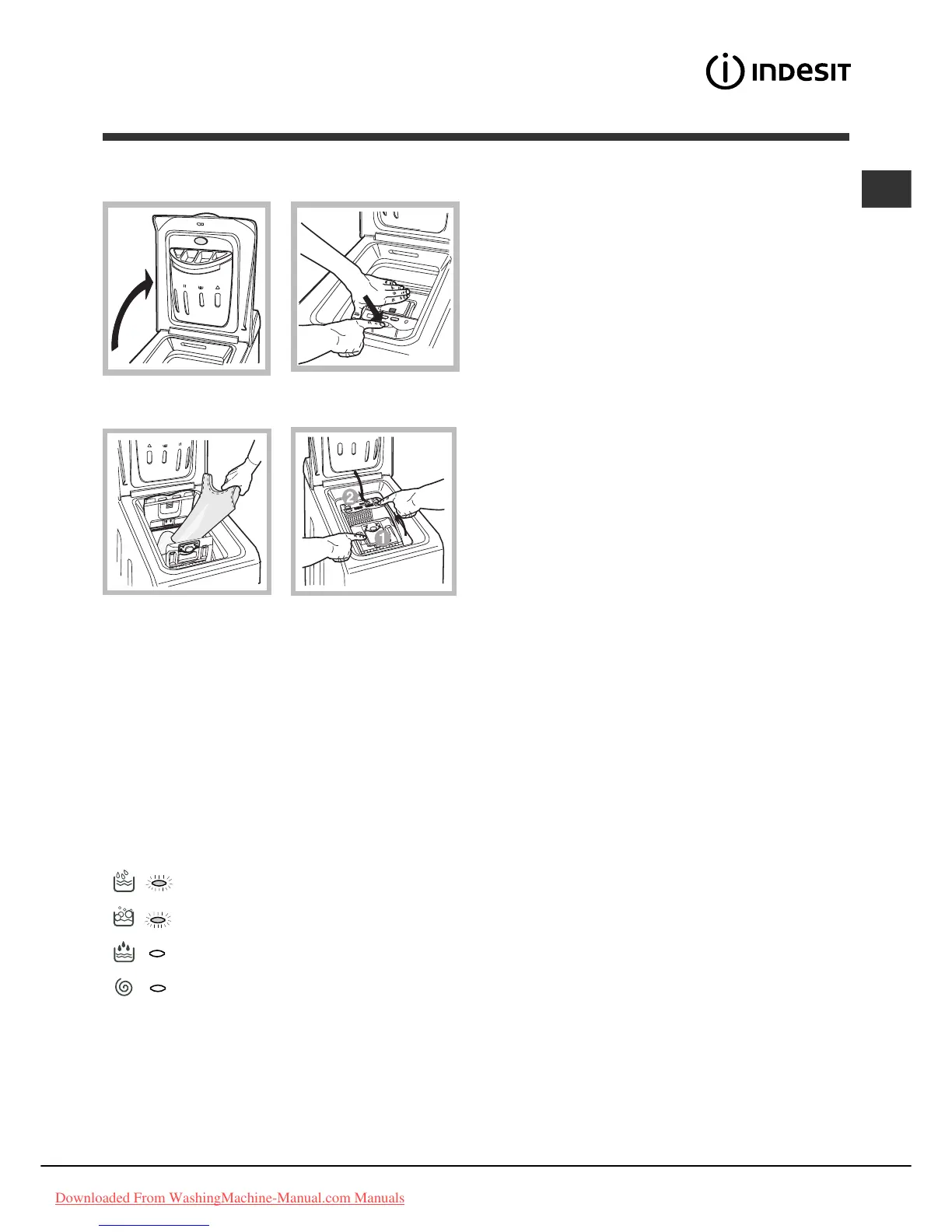 INDESIT

2

1

Downloaded From WashingMachine-Manual.com Manuals