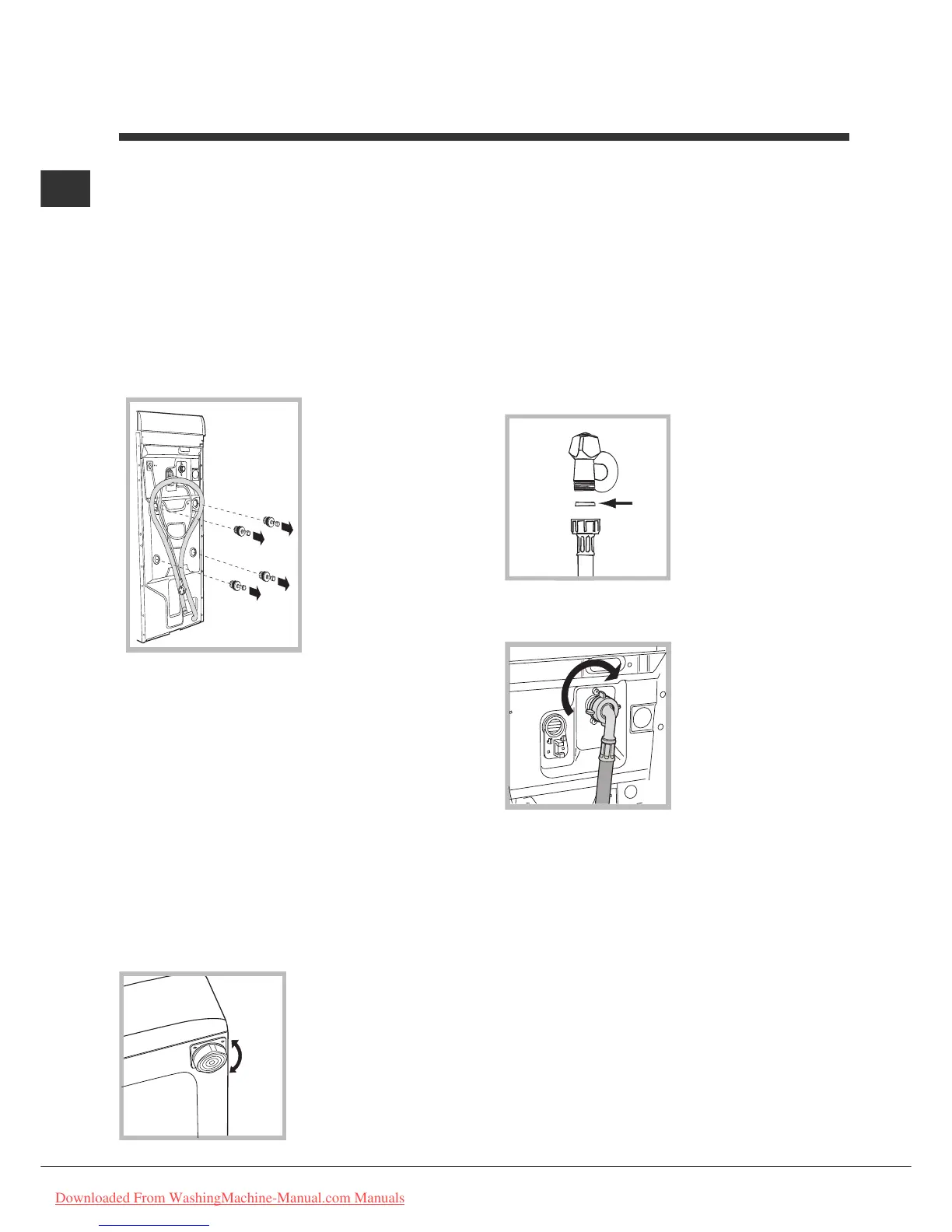 Downloaded From WashingMachine-Manual.com Manuals