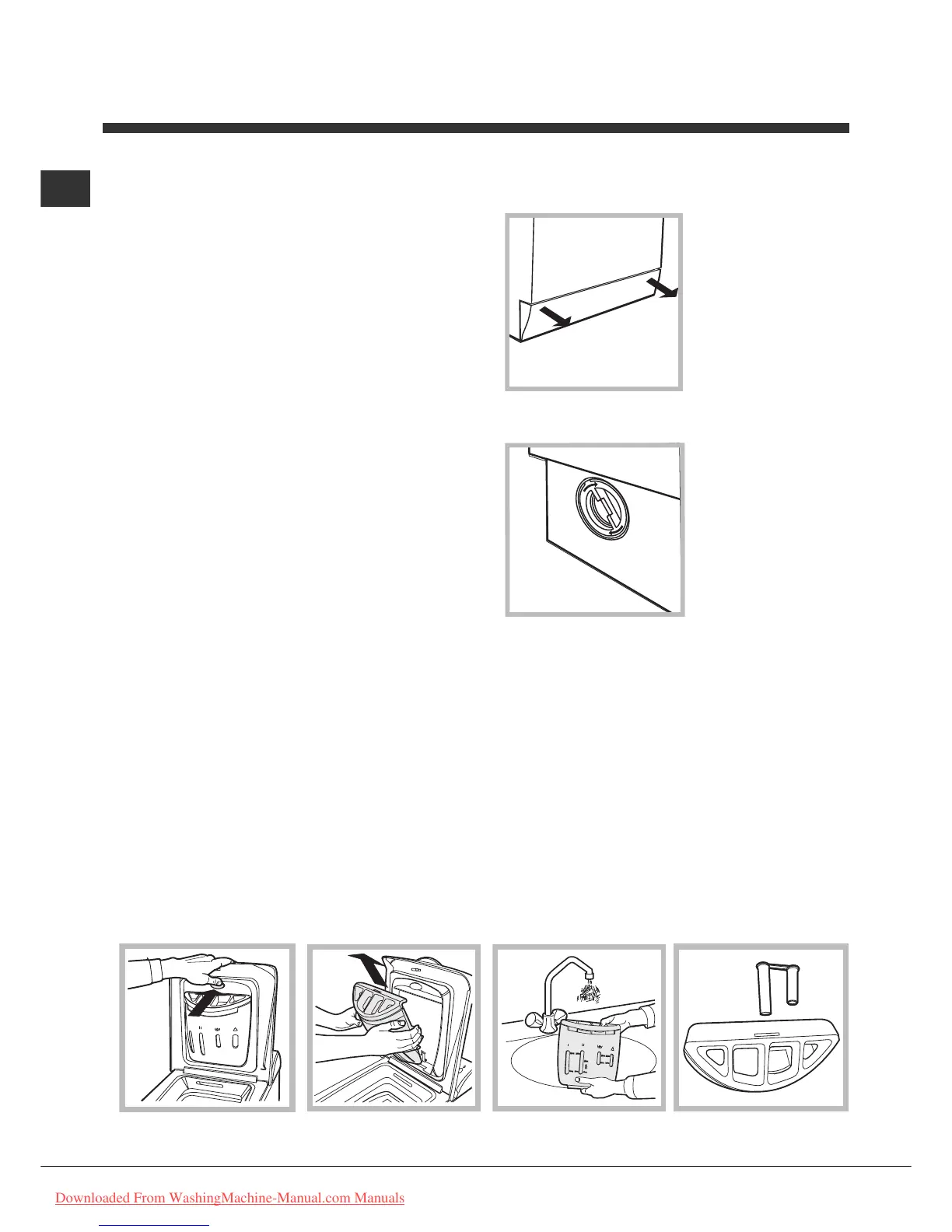 Downloaded From WashingMachine-Manual.com Manuals