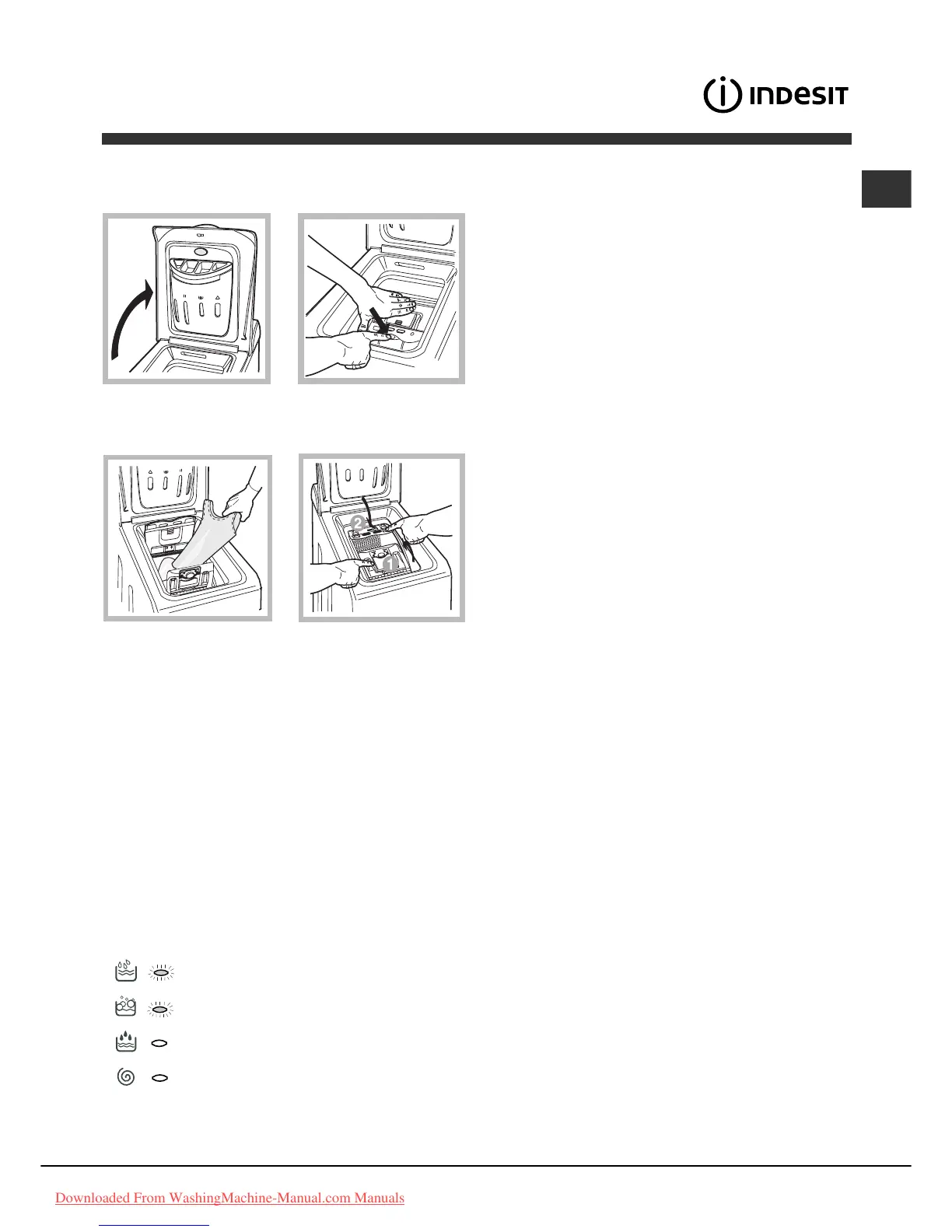 INDESIT

2

1

Downloaded From WashingMachine-Manual.com Manuals