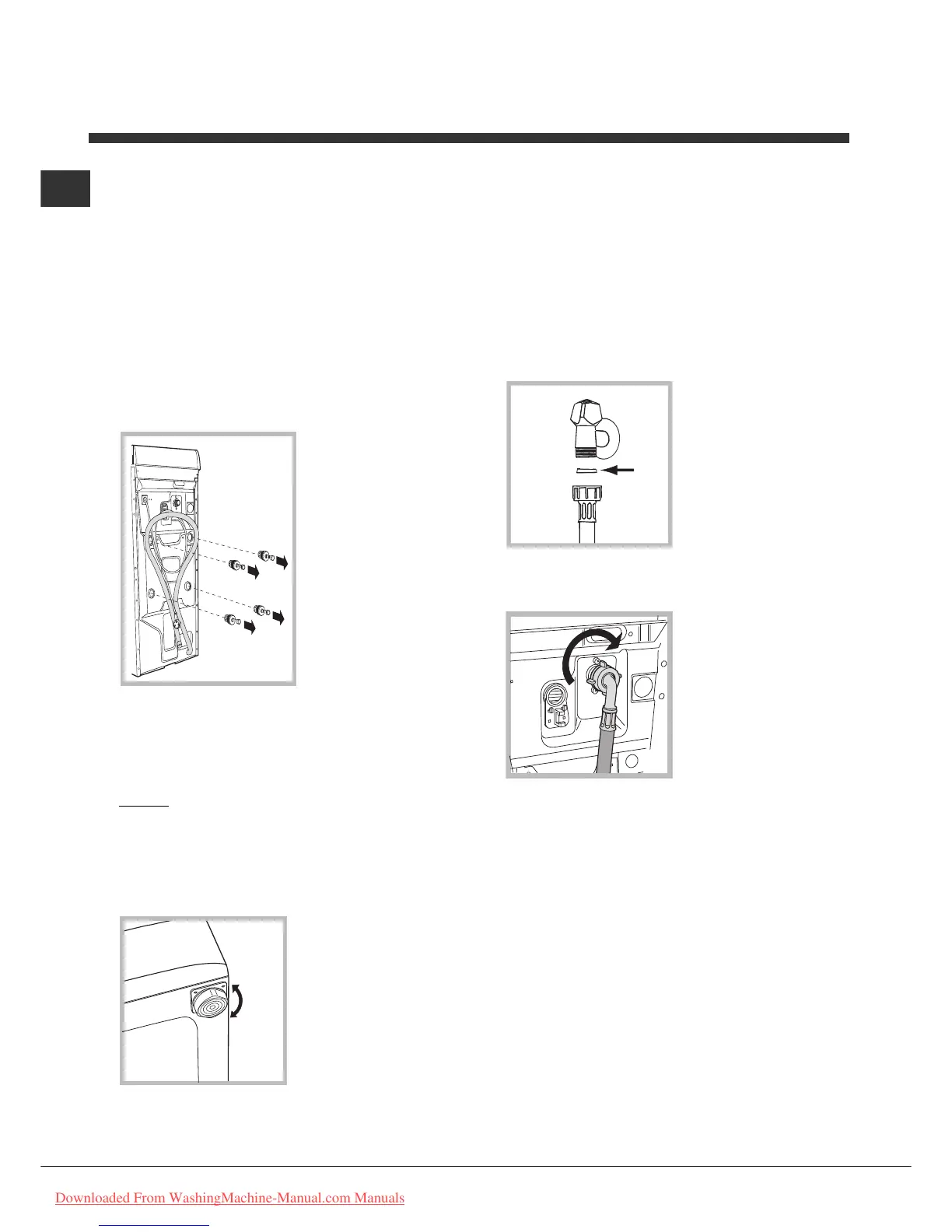 Downloaded From WashingMachine-Manual.com Manuals