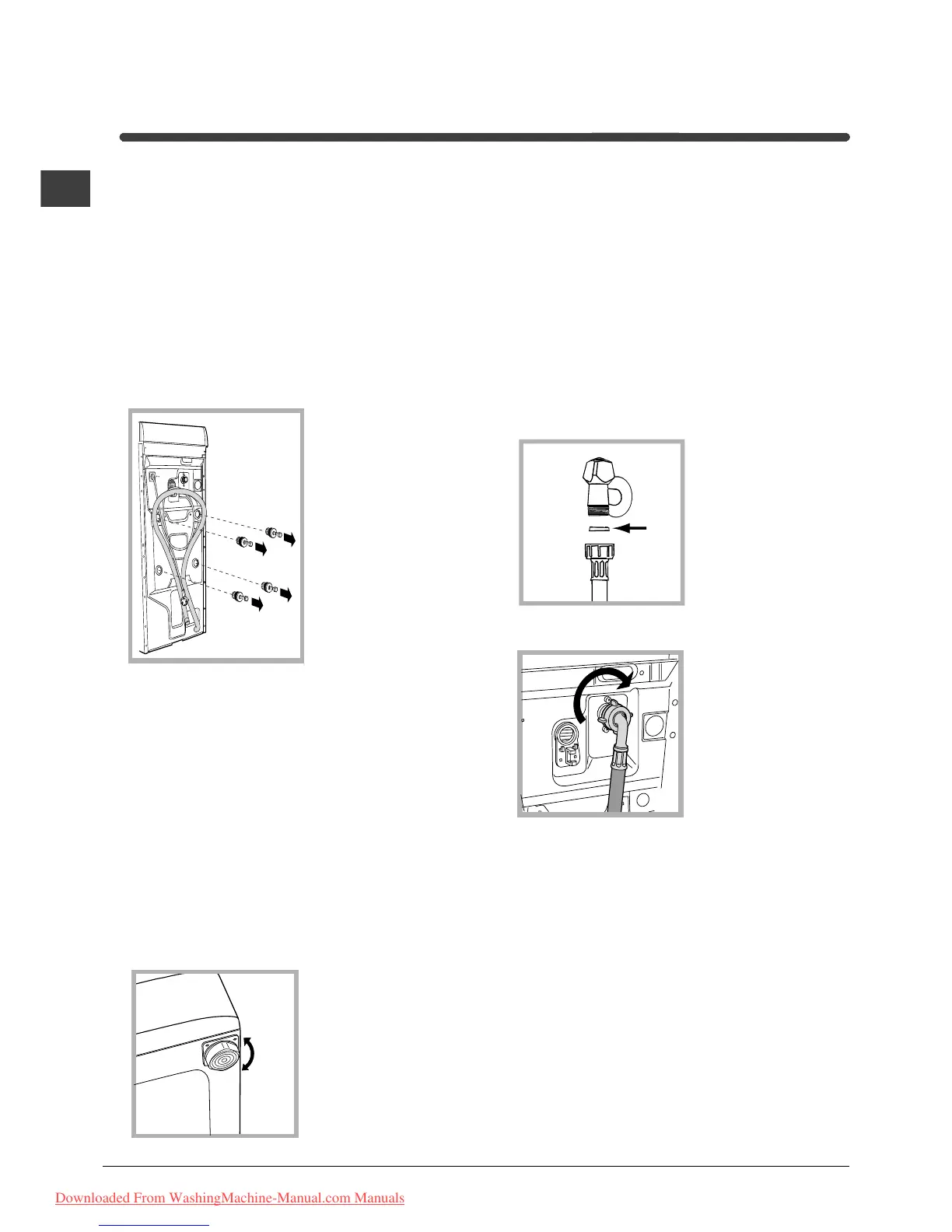 Downloaded From WashingMachine-Manual.com Manuals