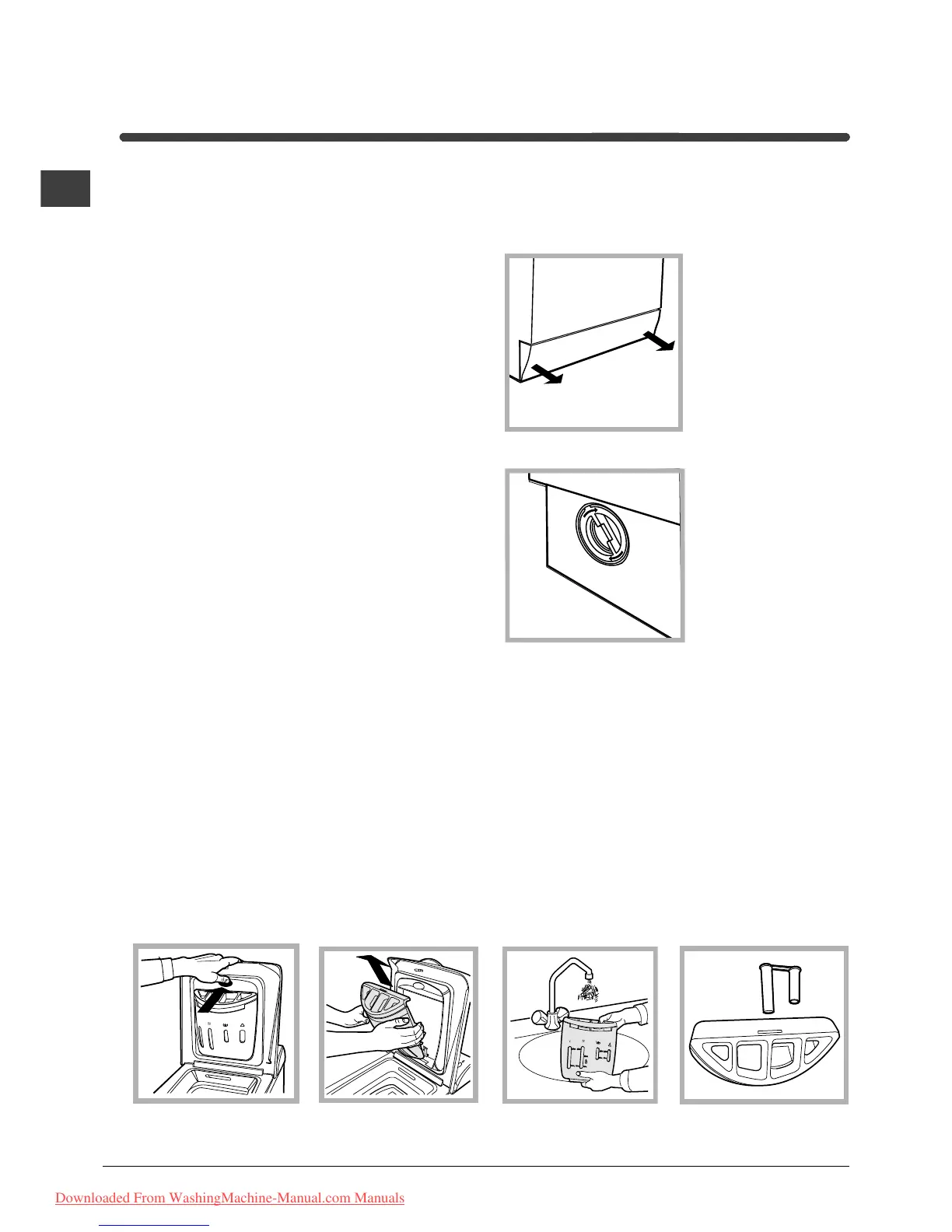 Downloaded From WashingMachine-Manual.com Manuals