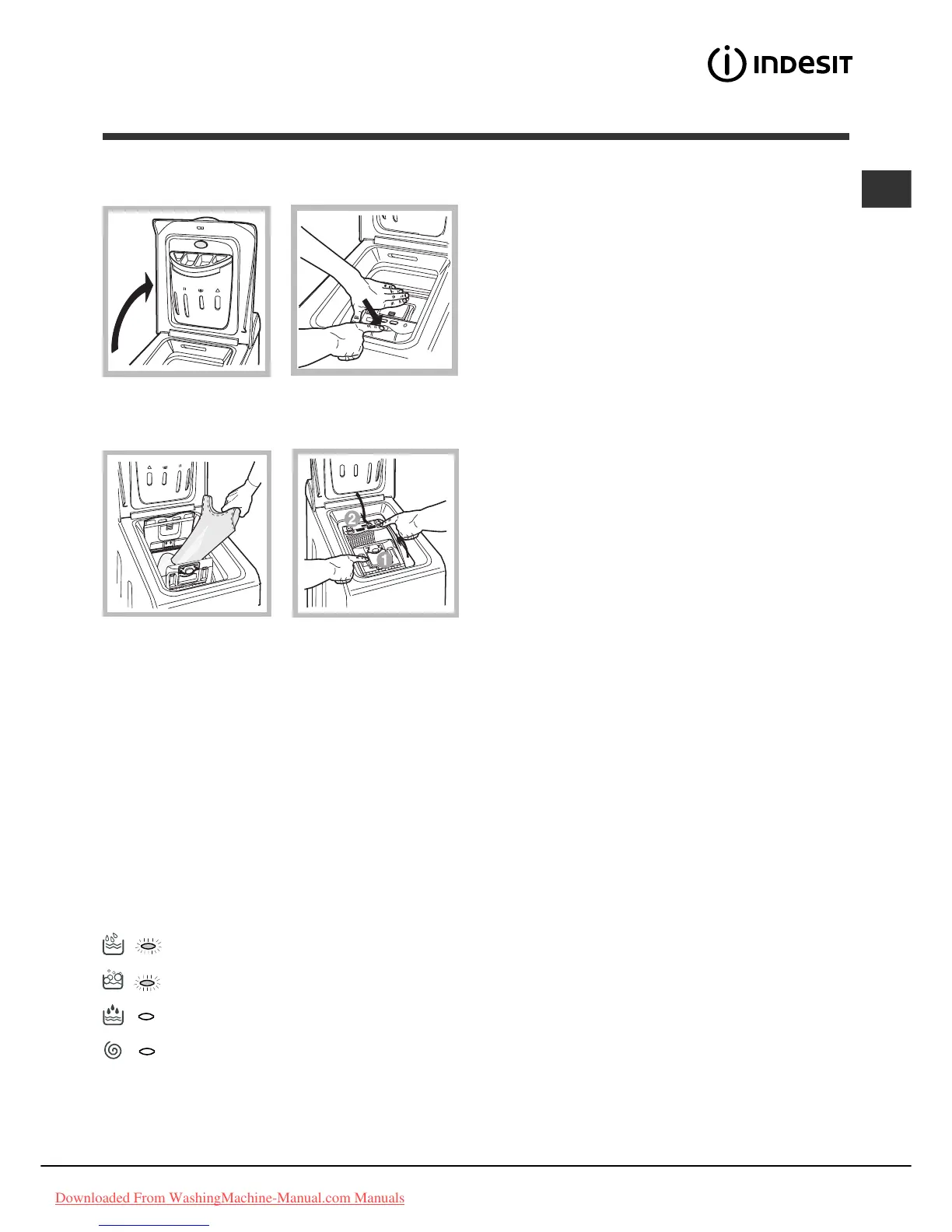 INDESIT

2

1

Downloaded From WashingMachine-Manual.com Manuals