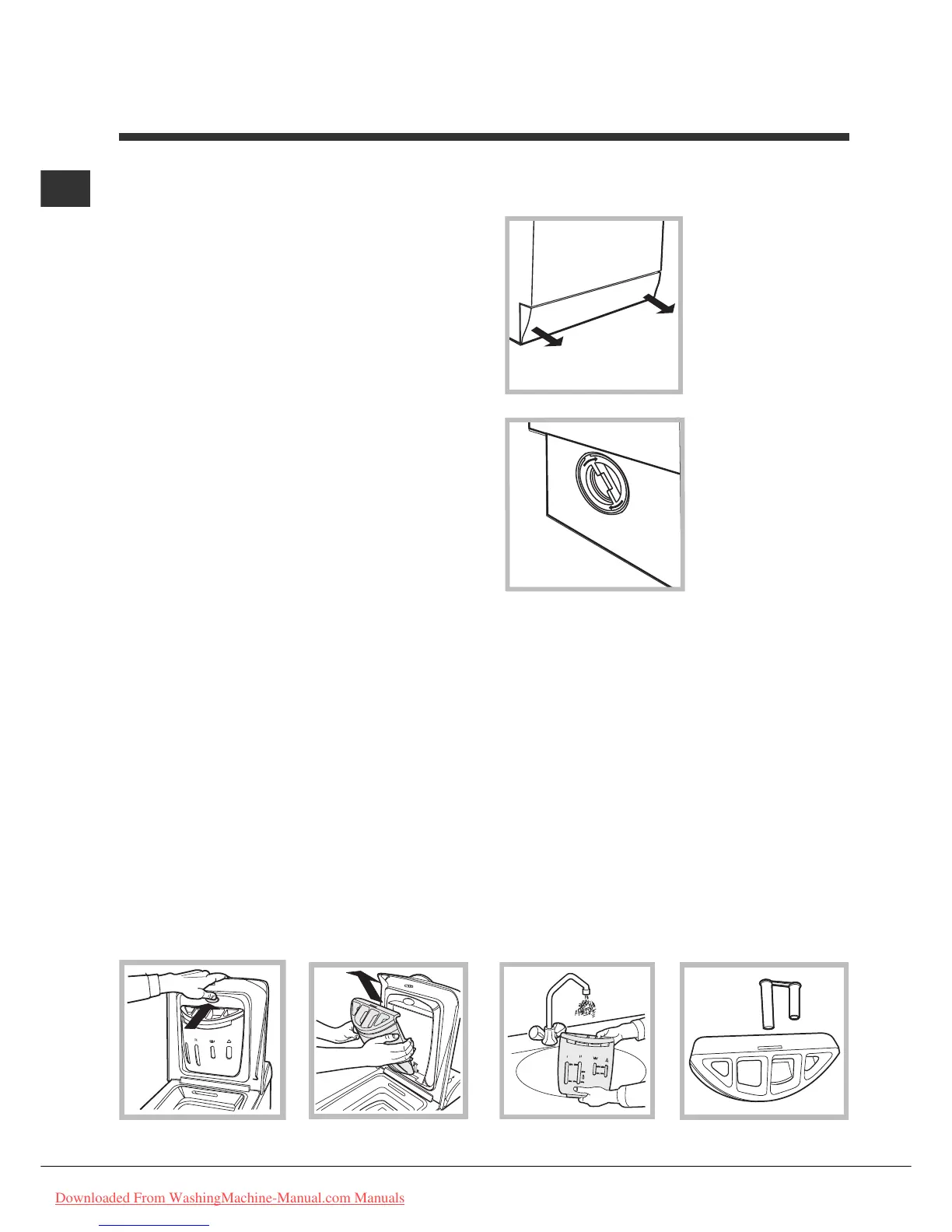 Downloaded From WashingMachine-Manual.com Manuals