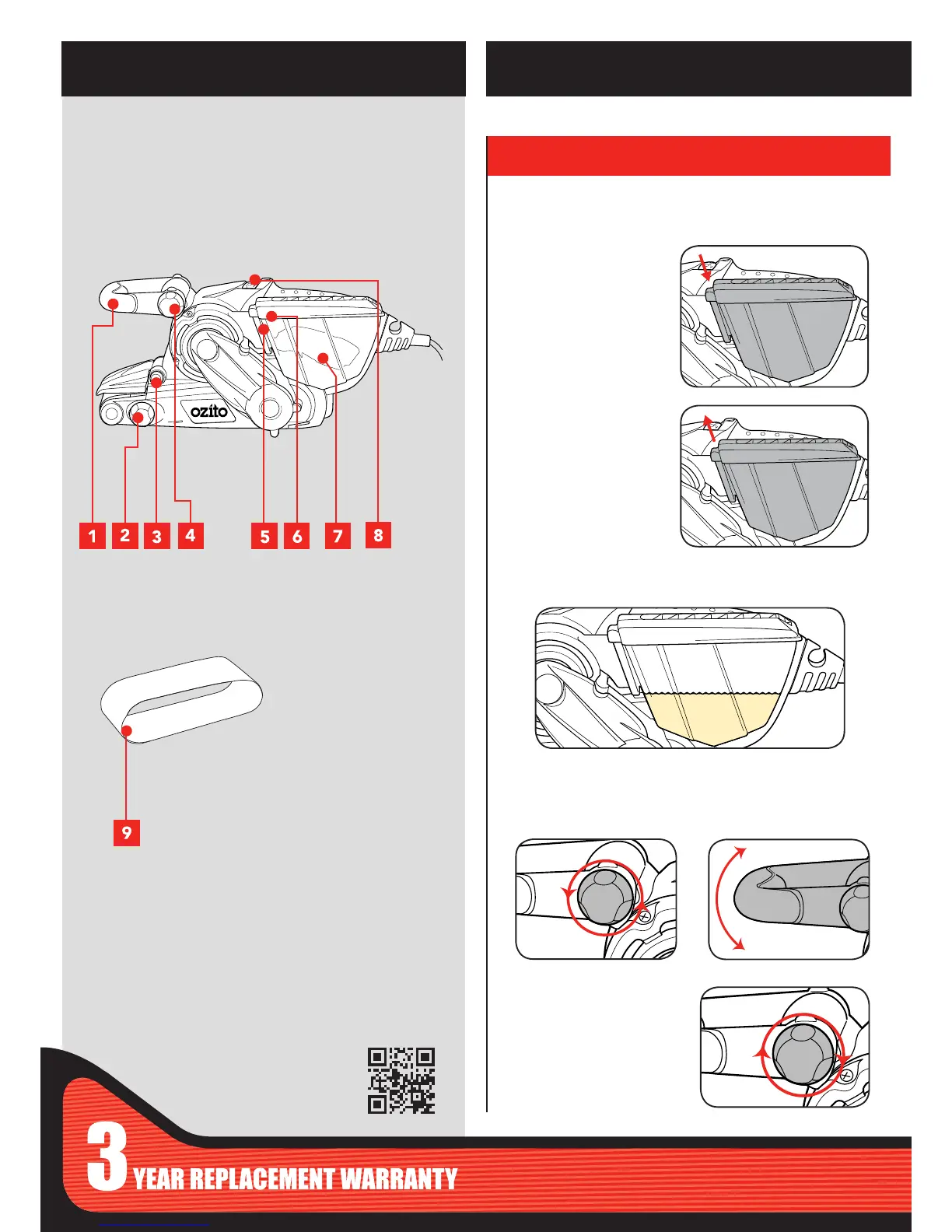 ozito

1 2 3 4 5 6 7 8

9

3 YEAR REPLACEMENT WARRANTY