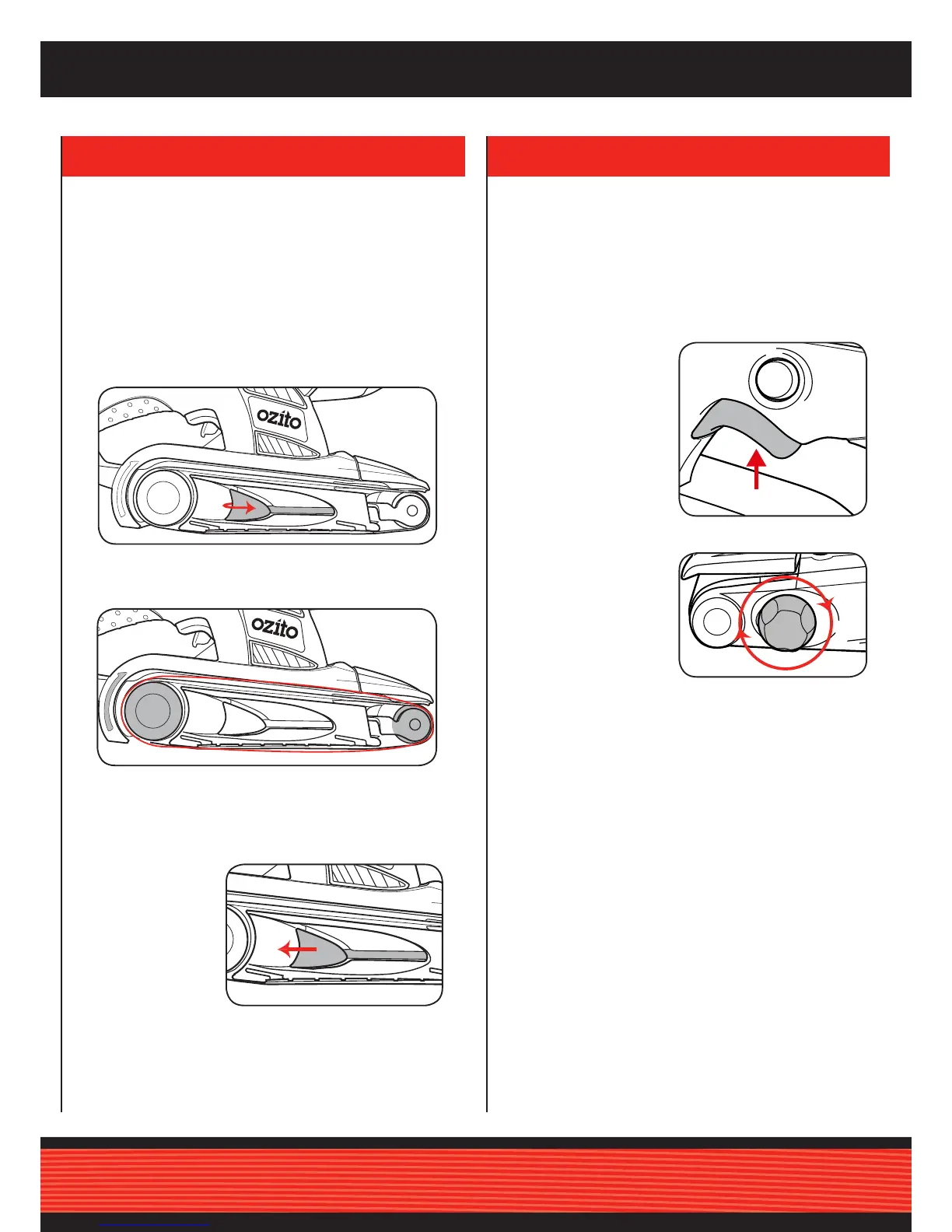 ozito

ozito