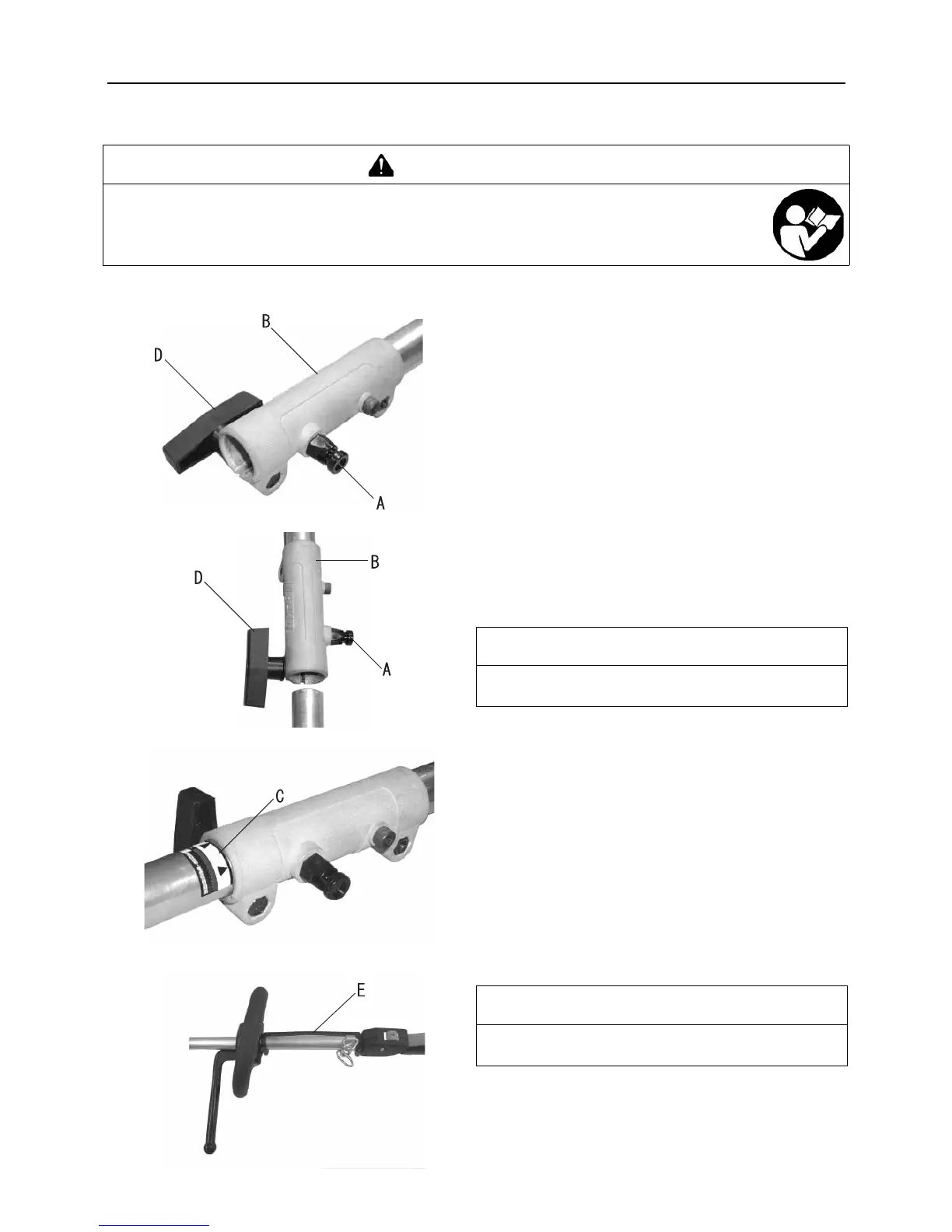 B
D
A
B
D
A
C
E