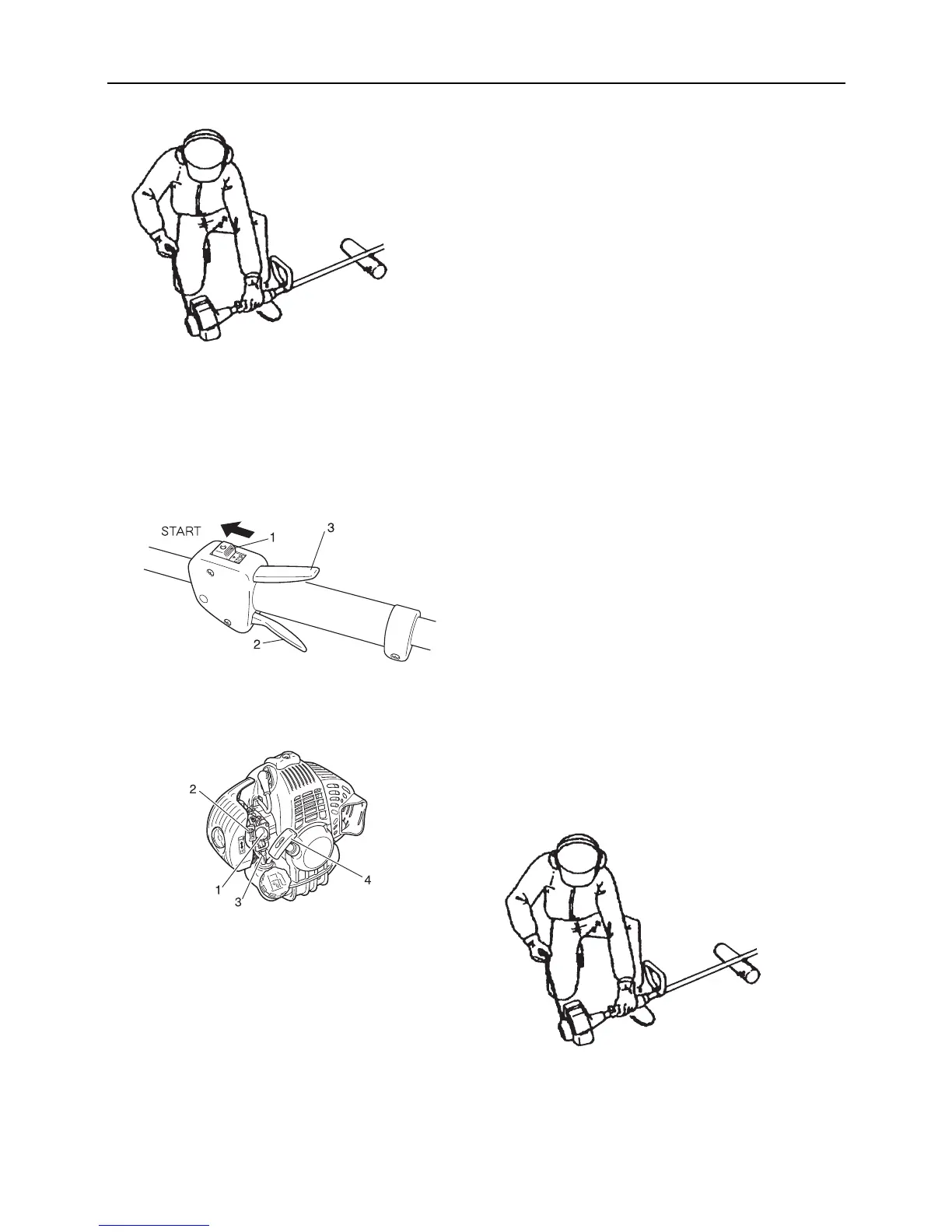 START
1
3
2

2
1
3
4