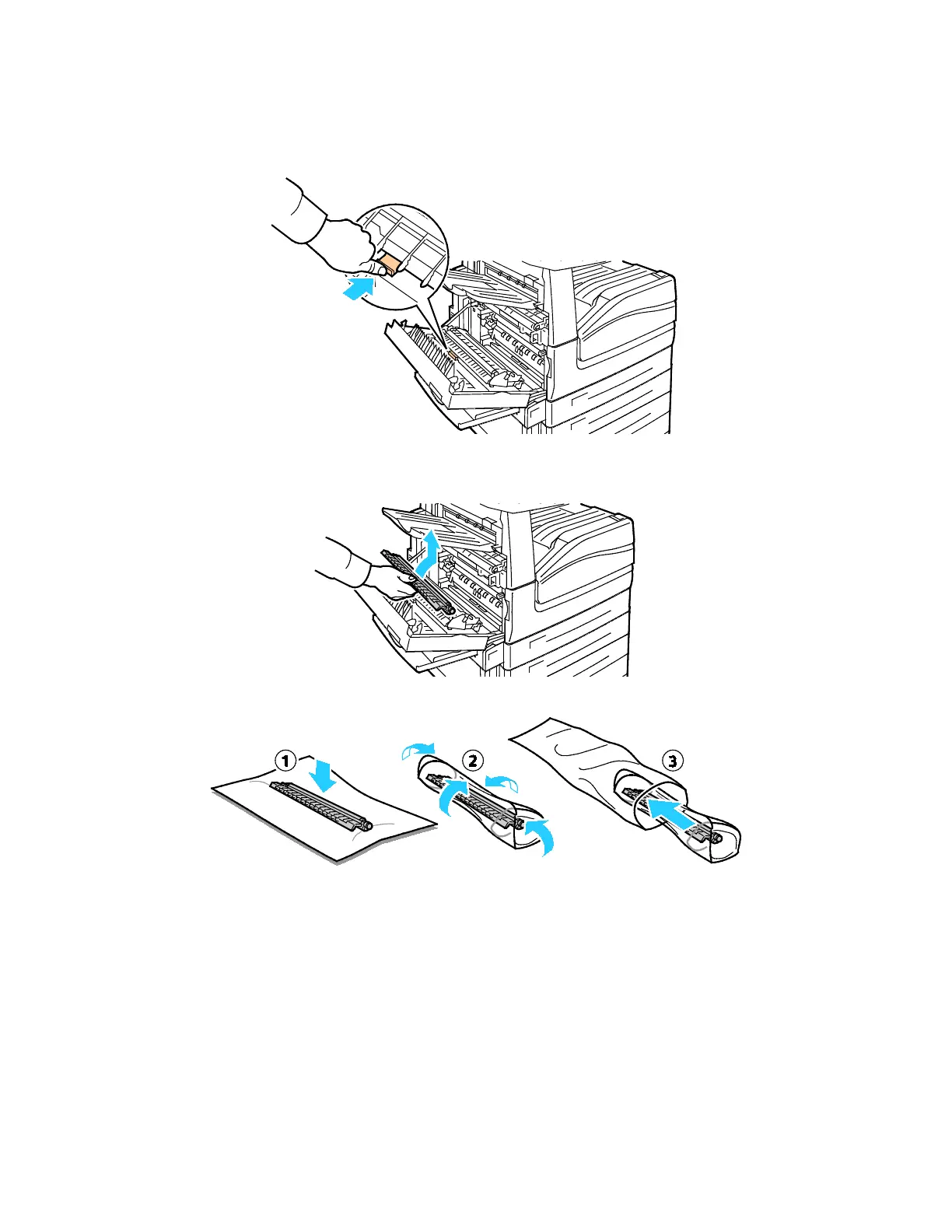 1

2

3