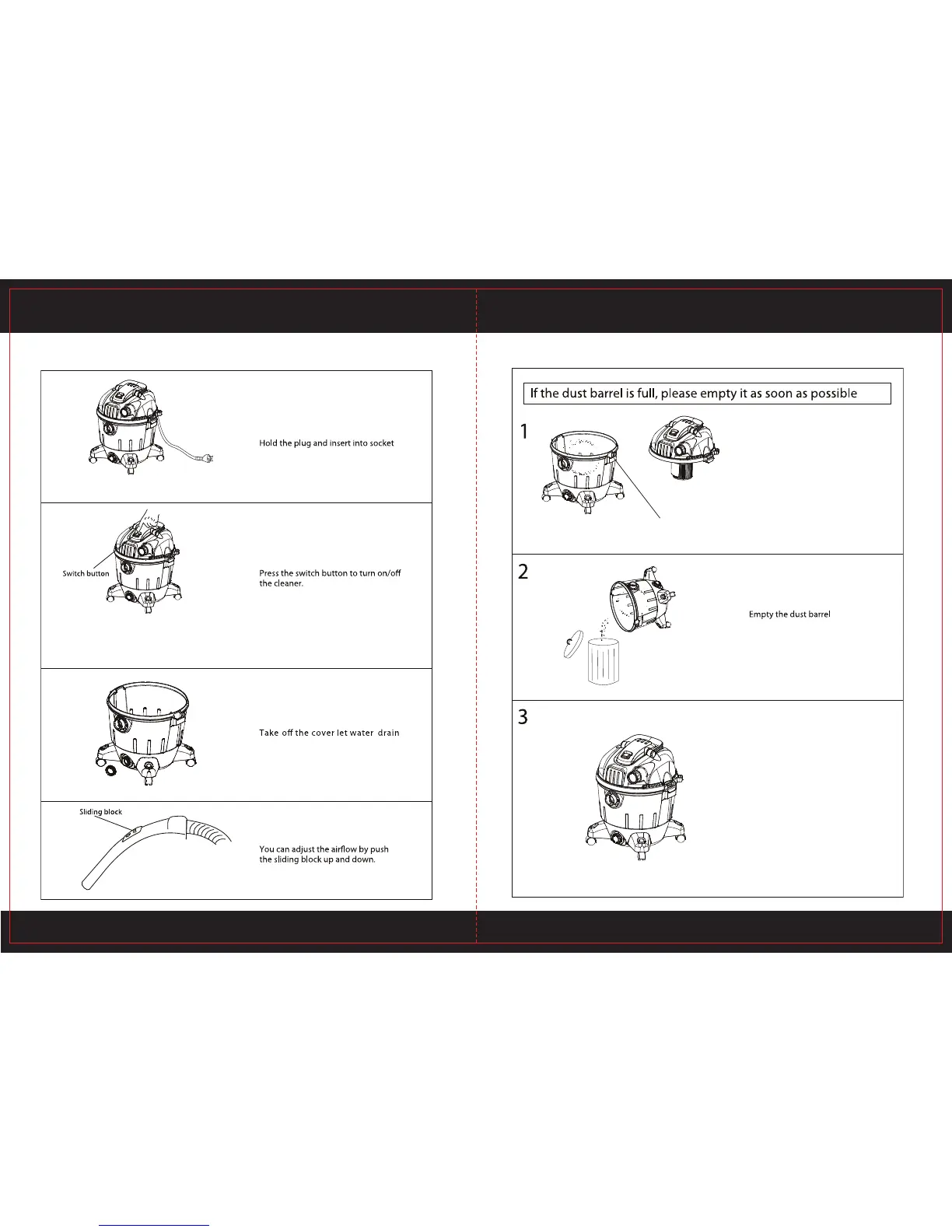 Hold the plug and insert into socket

Switch button

Press the switch button to turn on/off the cleaner.

Take off the cover let water drain

Sliding block

You can adjust the airflow by push the sliding block up and down.

If the dust barrel is full, please empty it as soon as possible

1

2

Empty the dust barrel

3