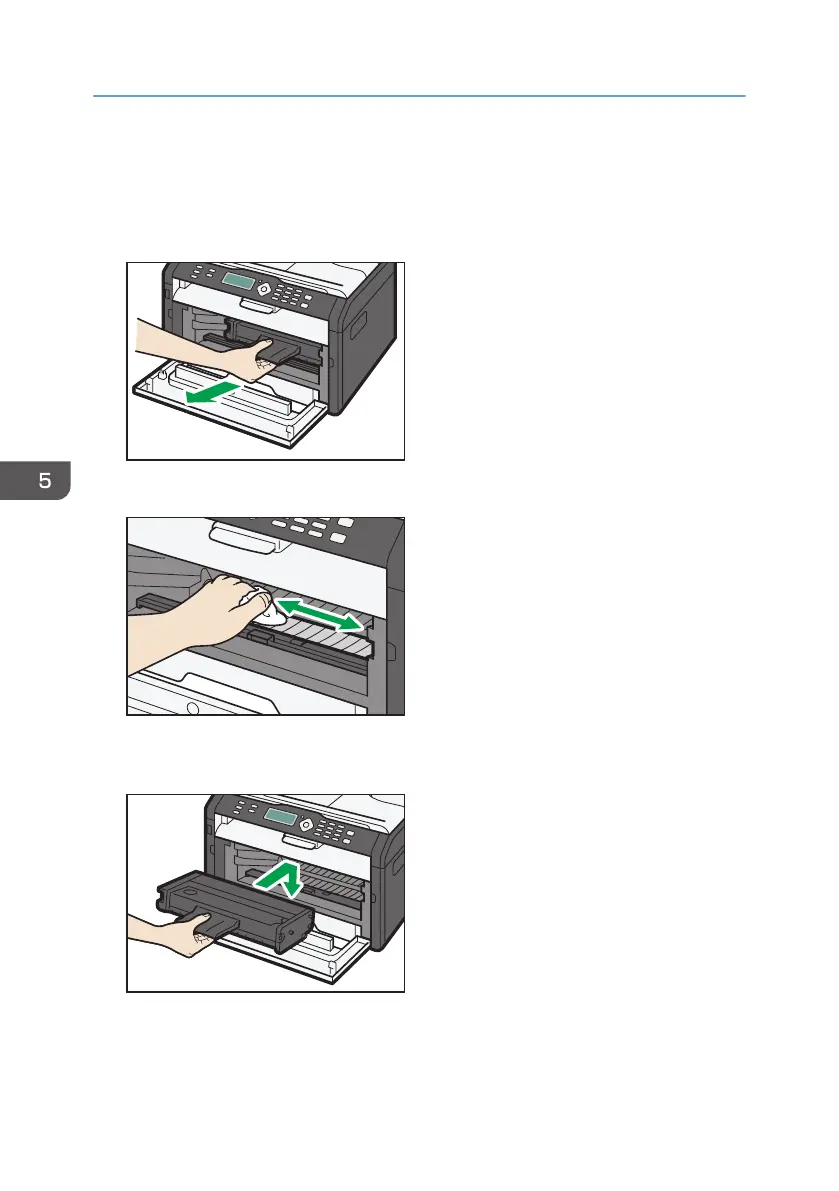 5