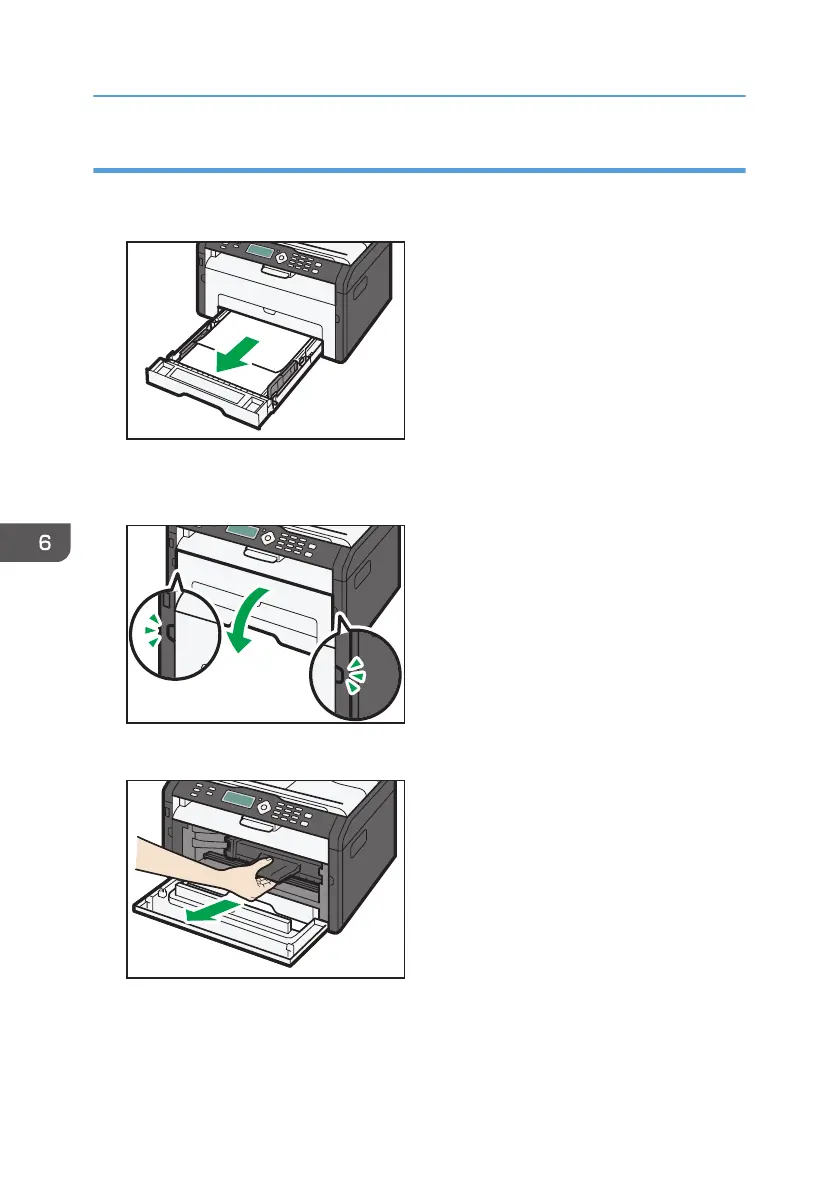 6