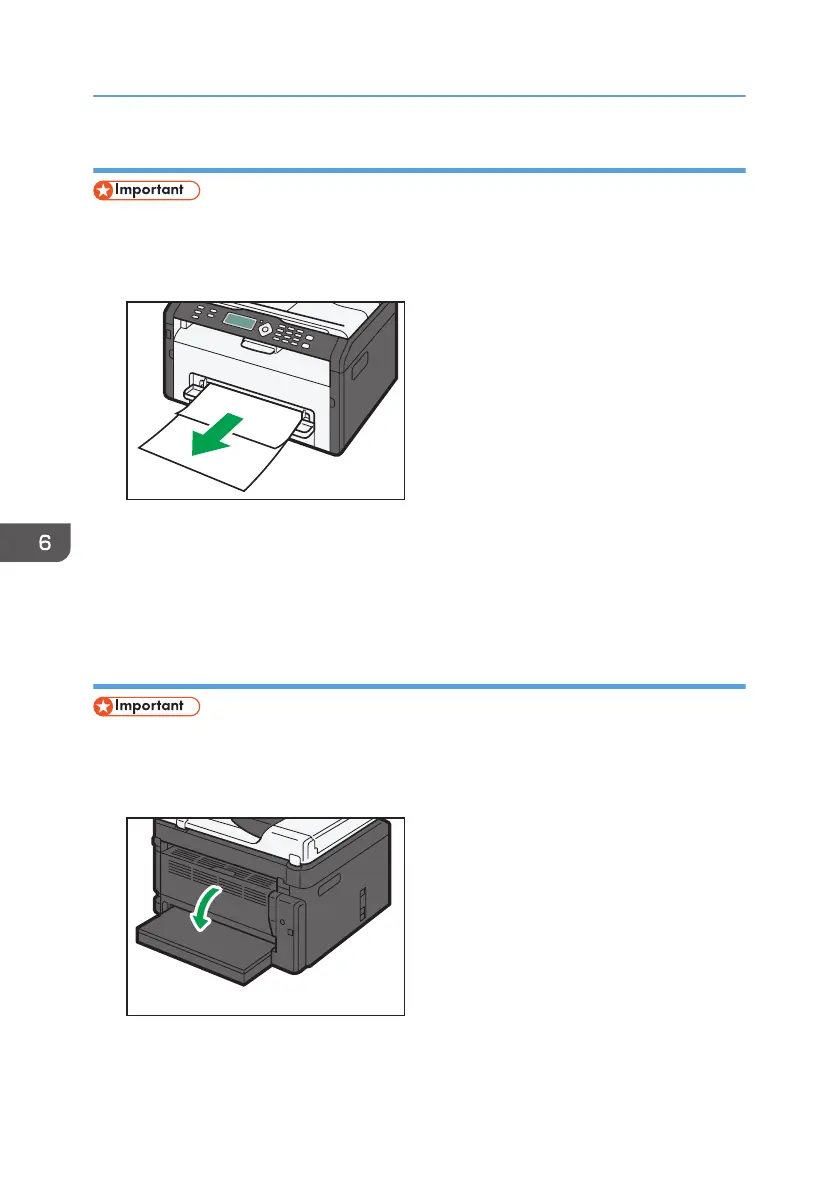 Important

6

Important