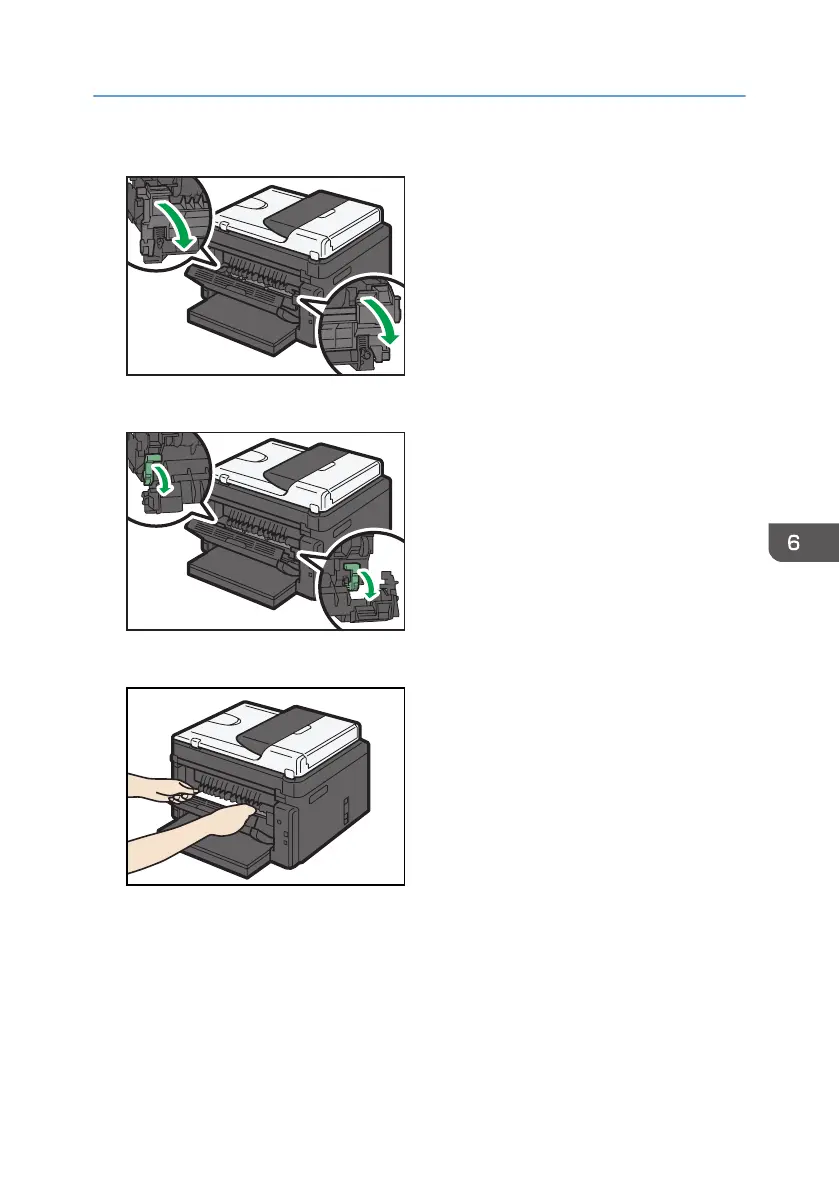 6