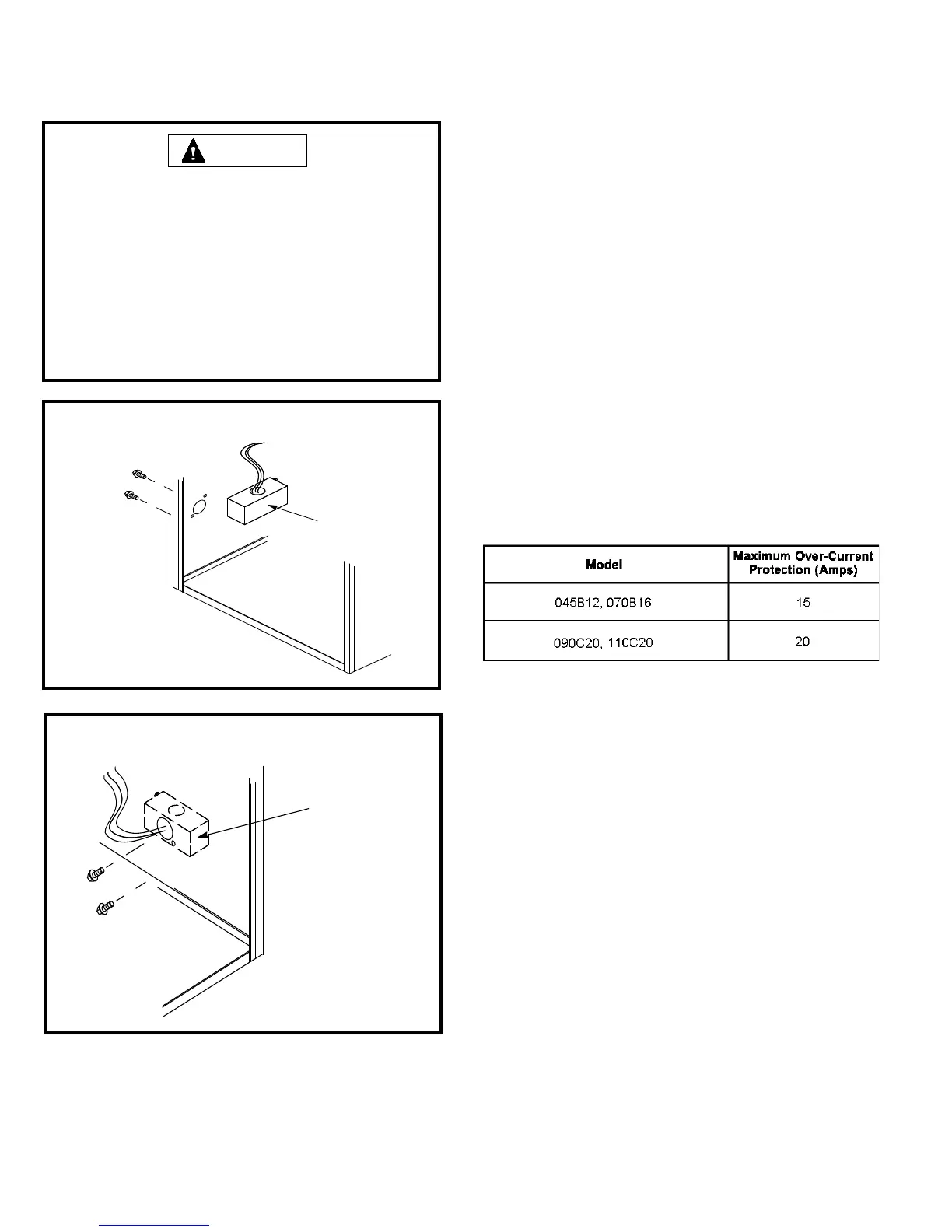 | Model | Maximum Over-Current Protection (Amps) |
|---|---|
| 045B12, 070B16 | 15 |
| 090C20, 110C20 | 20 |