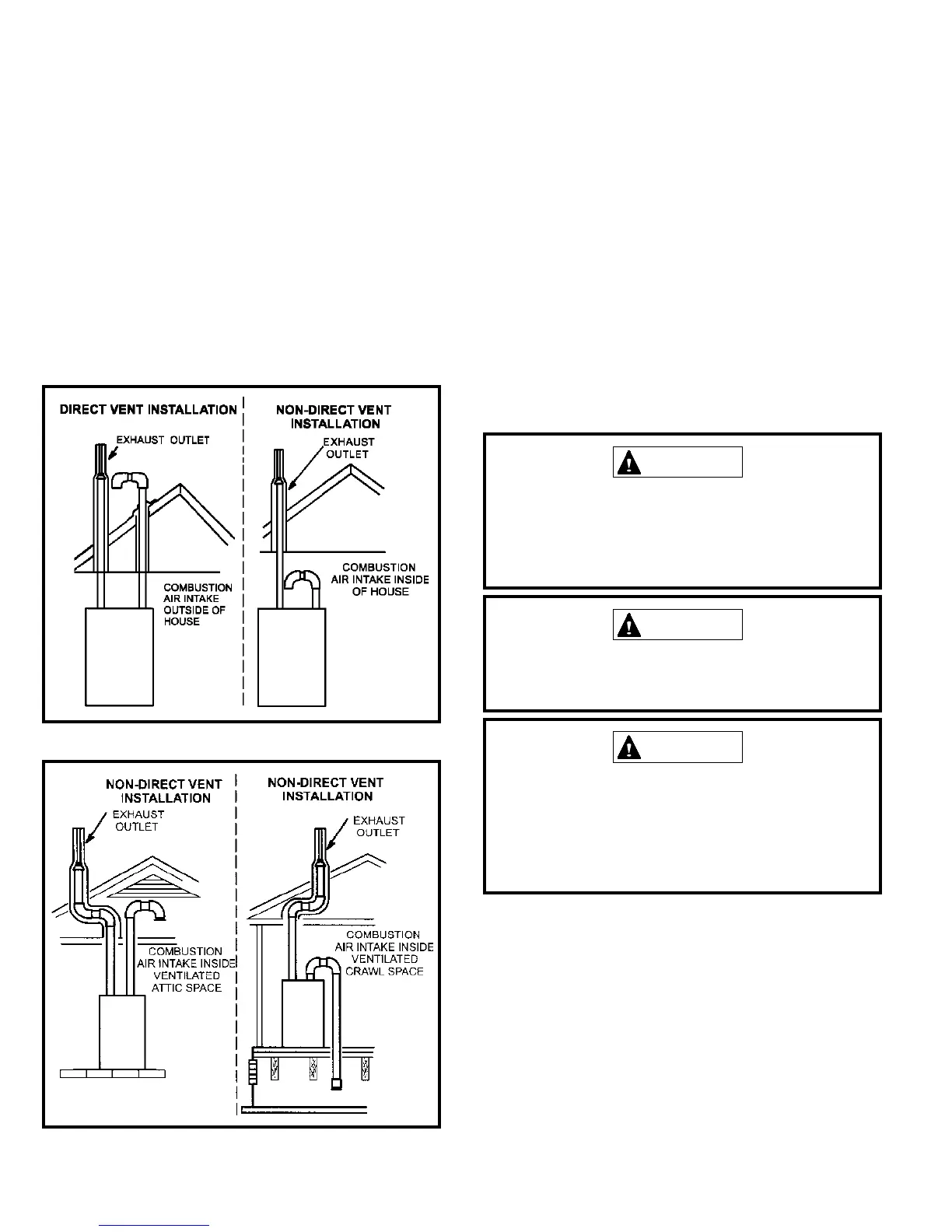 DIRECT VENT INSTALLATION

EXHAUST OUTLET

COMBUSTION AIR INTAKE OUTSIDE OF HOUSE

NON-DIRECT VENT INSTALLATION

EXHAUST OUTLET

COMBUSTION AIR INTAKE INSIDE OF HOUSE

NON-DIRECT VENT INSTALLATION

EXHAUST OUTLET

COMBUSTION AIR INTAKE INSIDE VENTILATED ATTIC SPACE

NON-DIRECT VENT INSTALLATION

EXHAUST OUTLET

COMBUSTION AIR INTAKE INSIDE VENTILATED CRAWL SPACE