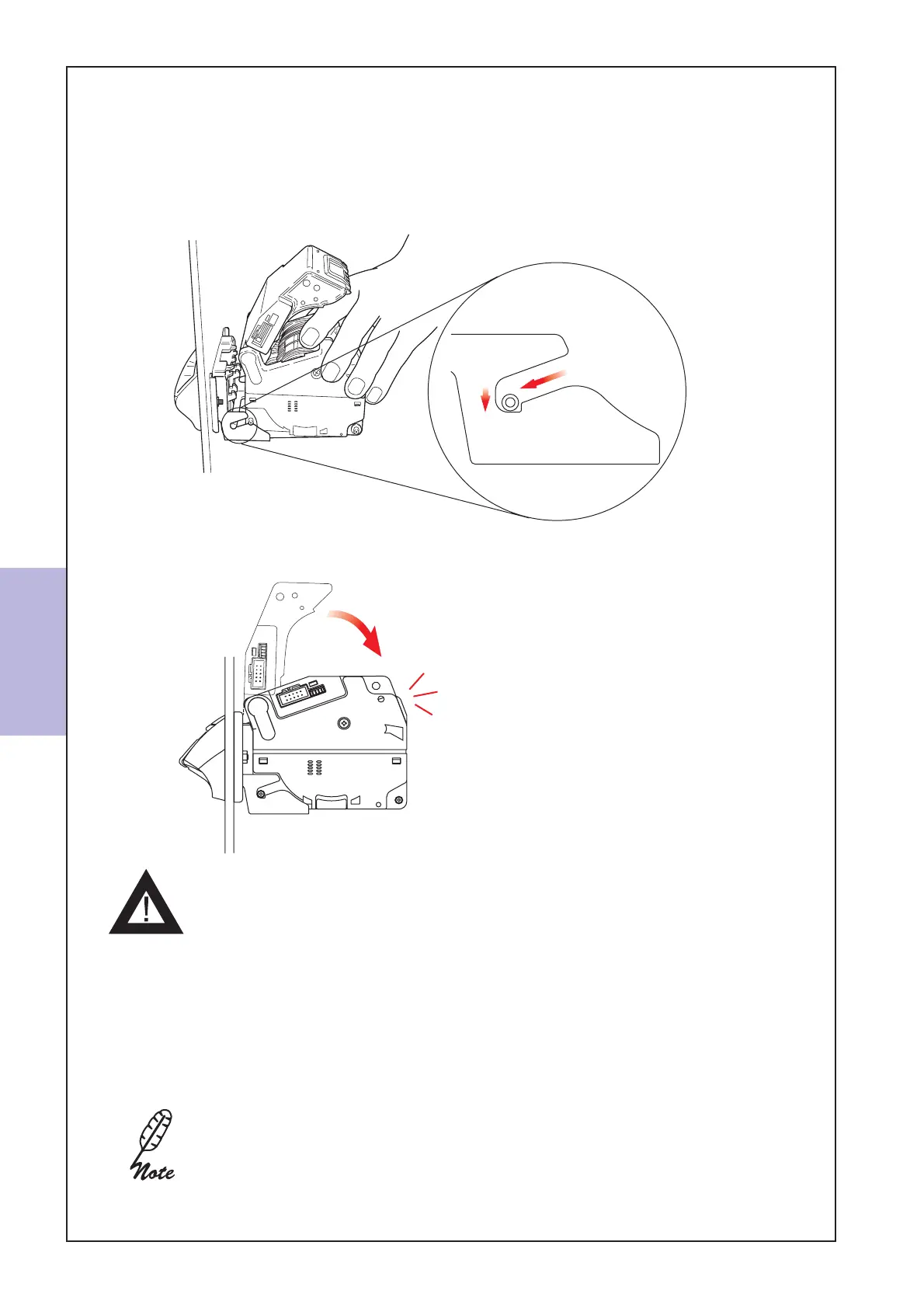 Note