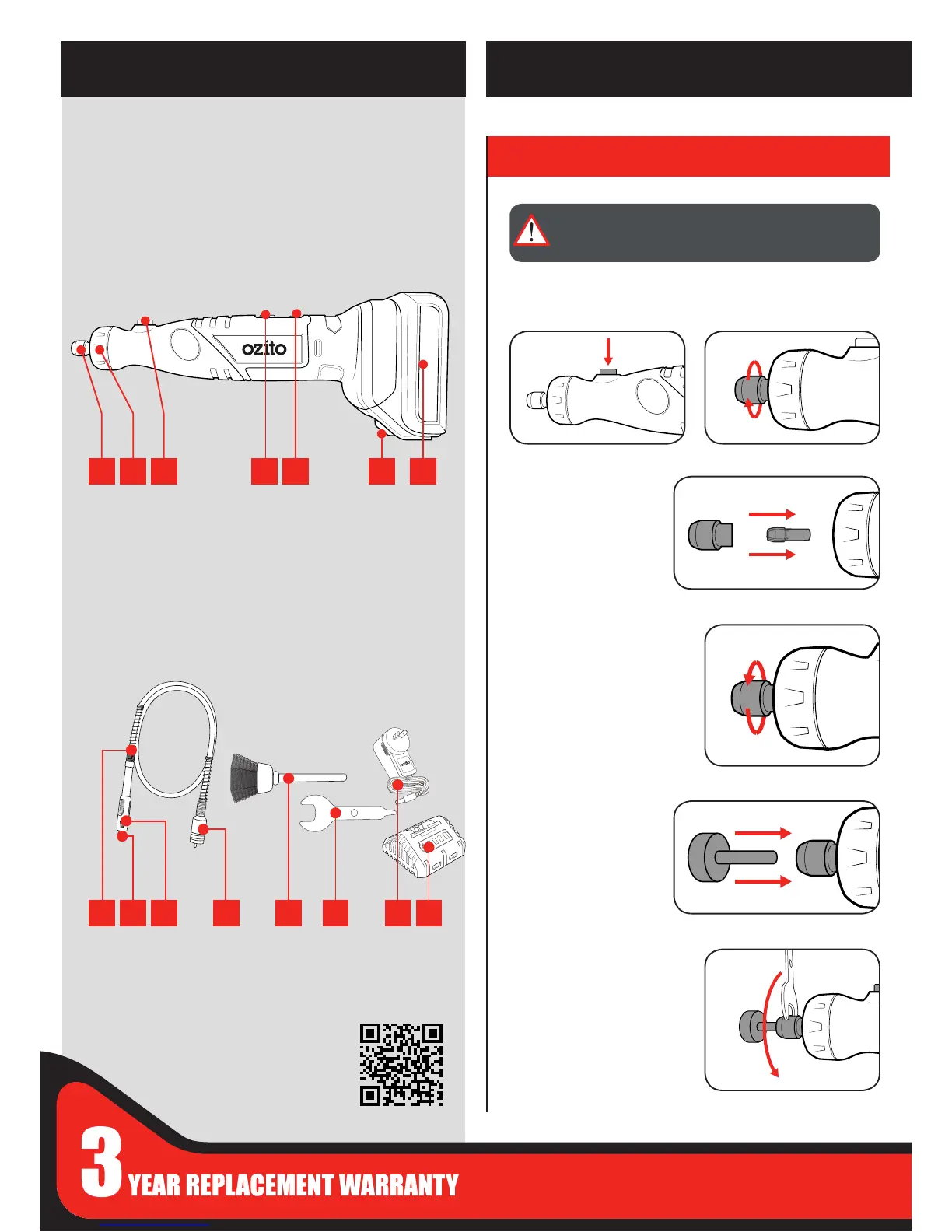 ozito

3 YEAR REPLACEMENT WARRANTY