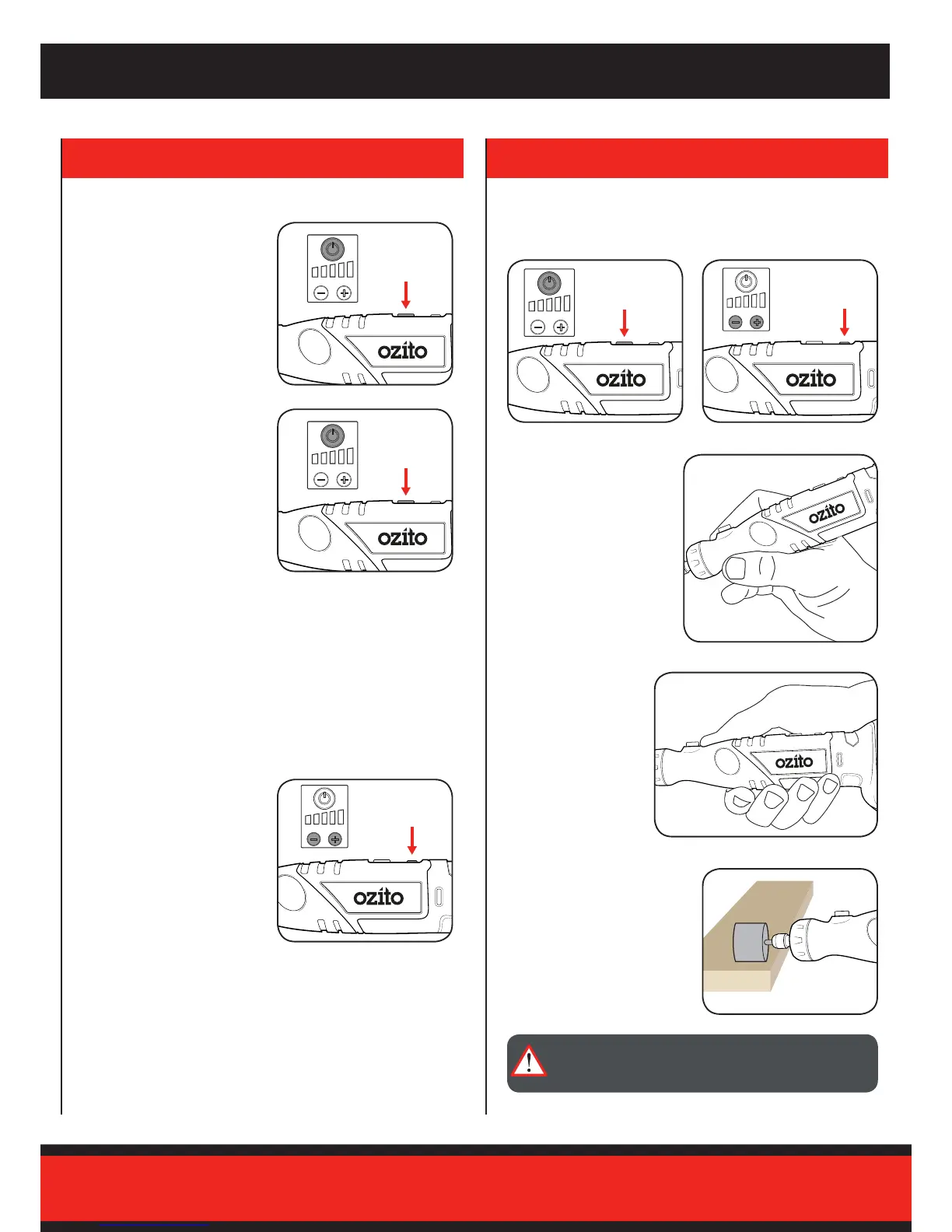 ozito

ozito

ozito

ozito

ozito

ozito

ozito