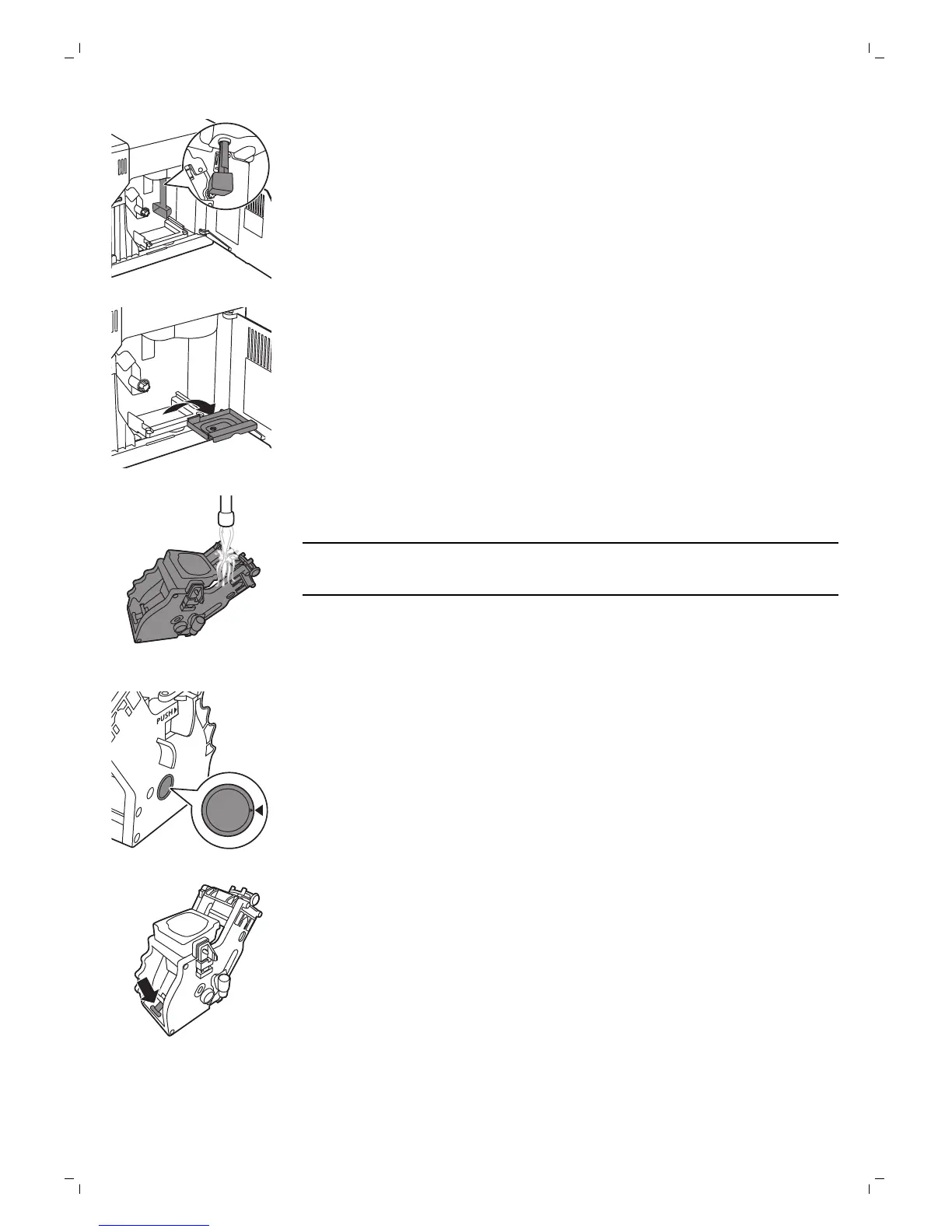 PUSH