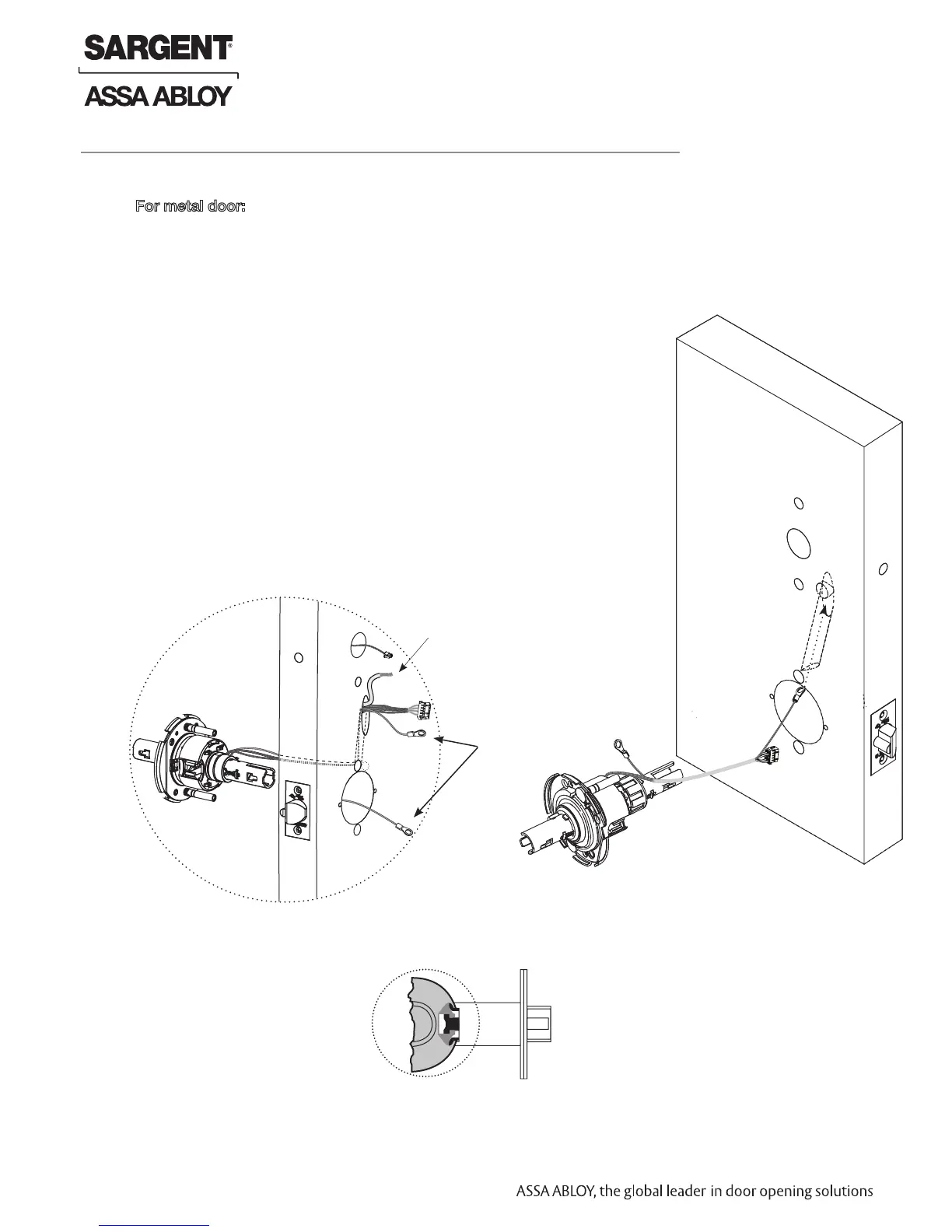 SARGENT®
ASSA ABLOY

For metal door:

ASSA ABLOY, the global leader in door opening solutions