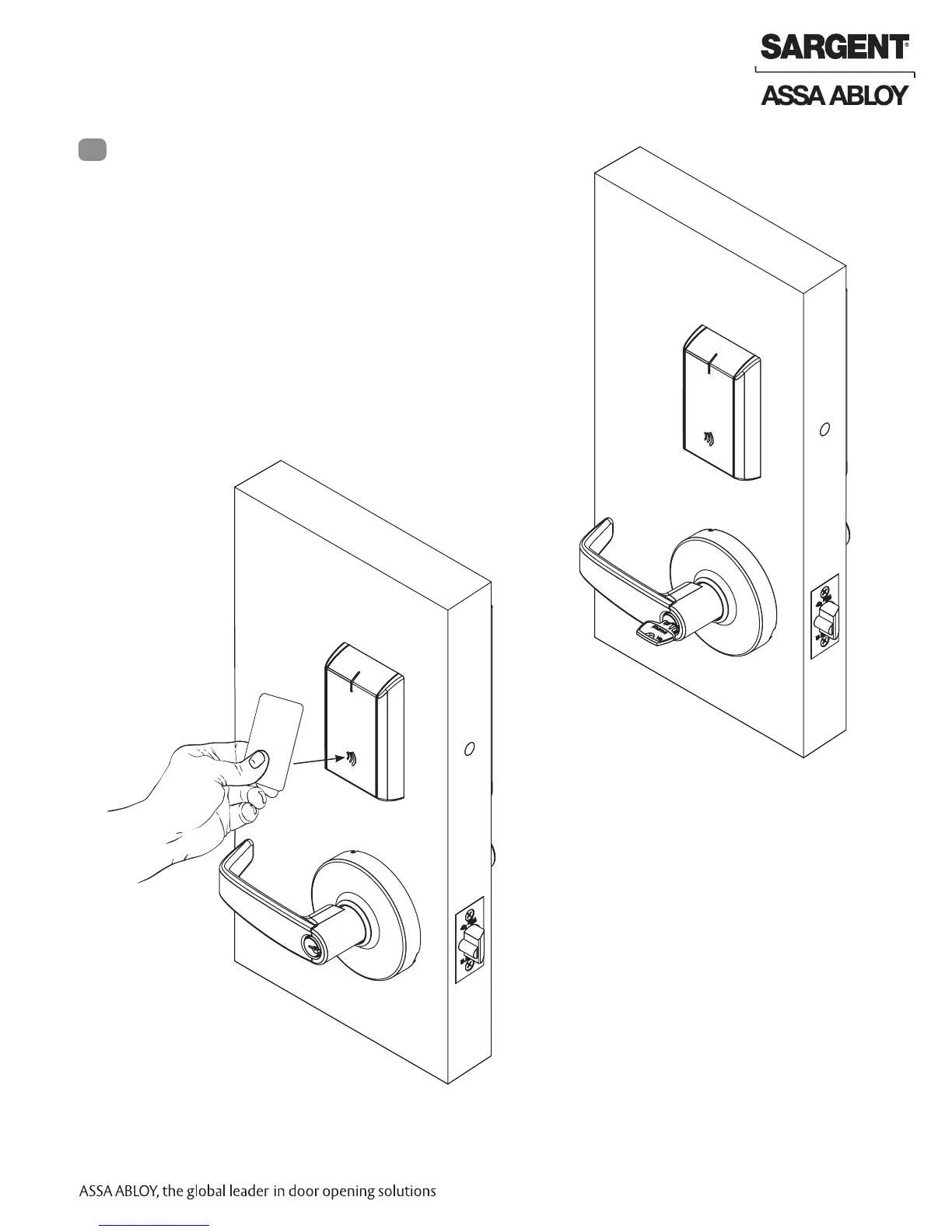 SARGENT®

ASSA ABLOY

ASSA ABLOY, the global leader in door opening solutions